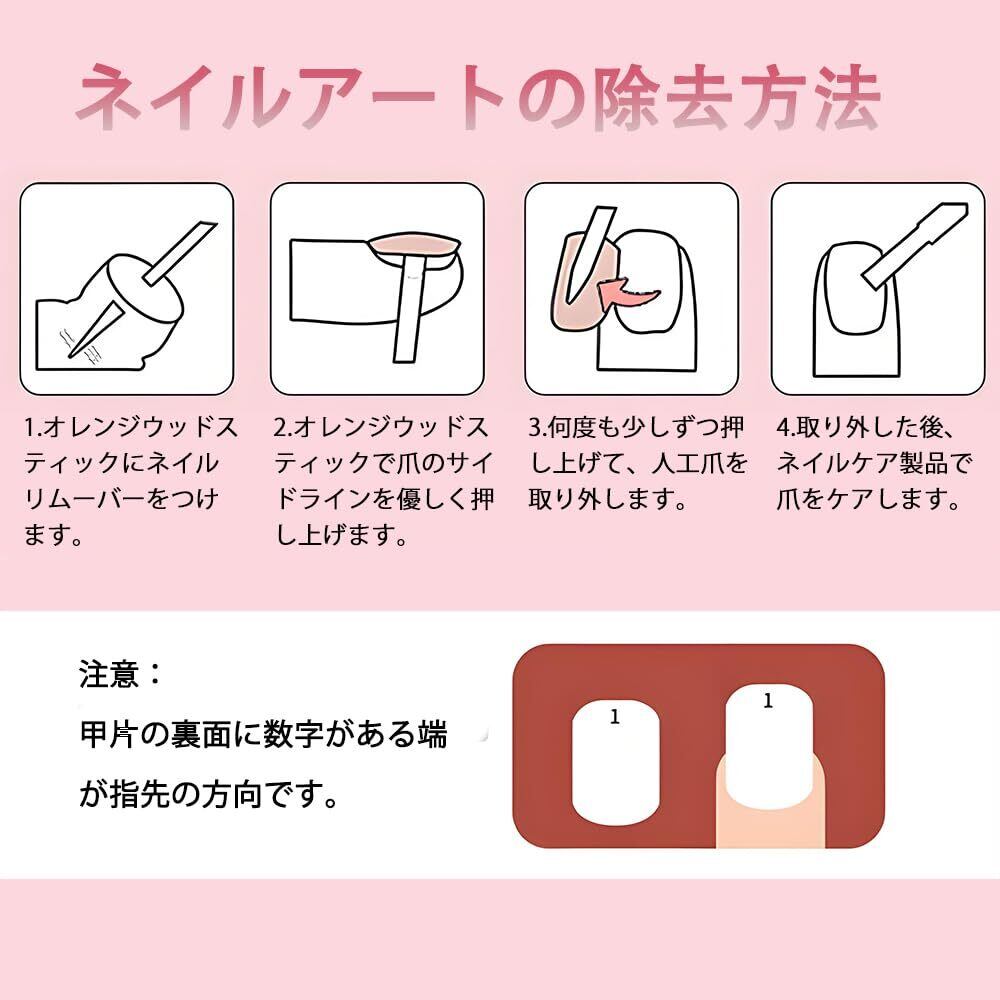 ネイルアートの除去方法

1.オレンジウッドスティックにネイルリムーバーをつけます。

2.オレンジウッドスティックで爪のサイドラインを優しく押し上げます。

3.何度も少しずつ押し上げて、人工爪を取り外します。

4.取り外した後、ネイルケア製品で爪をケアします。

注意：
甲片の裏面に数字がある端が指先の方向です。

1

1