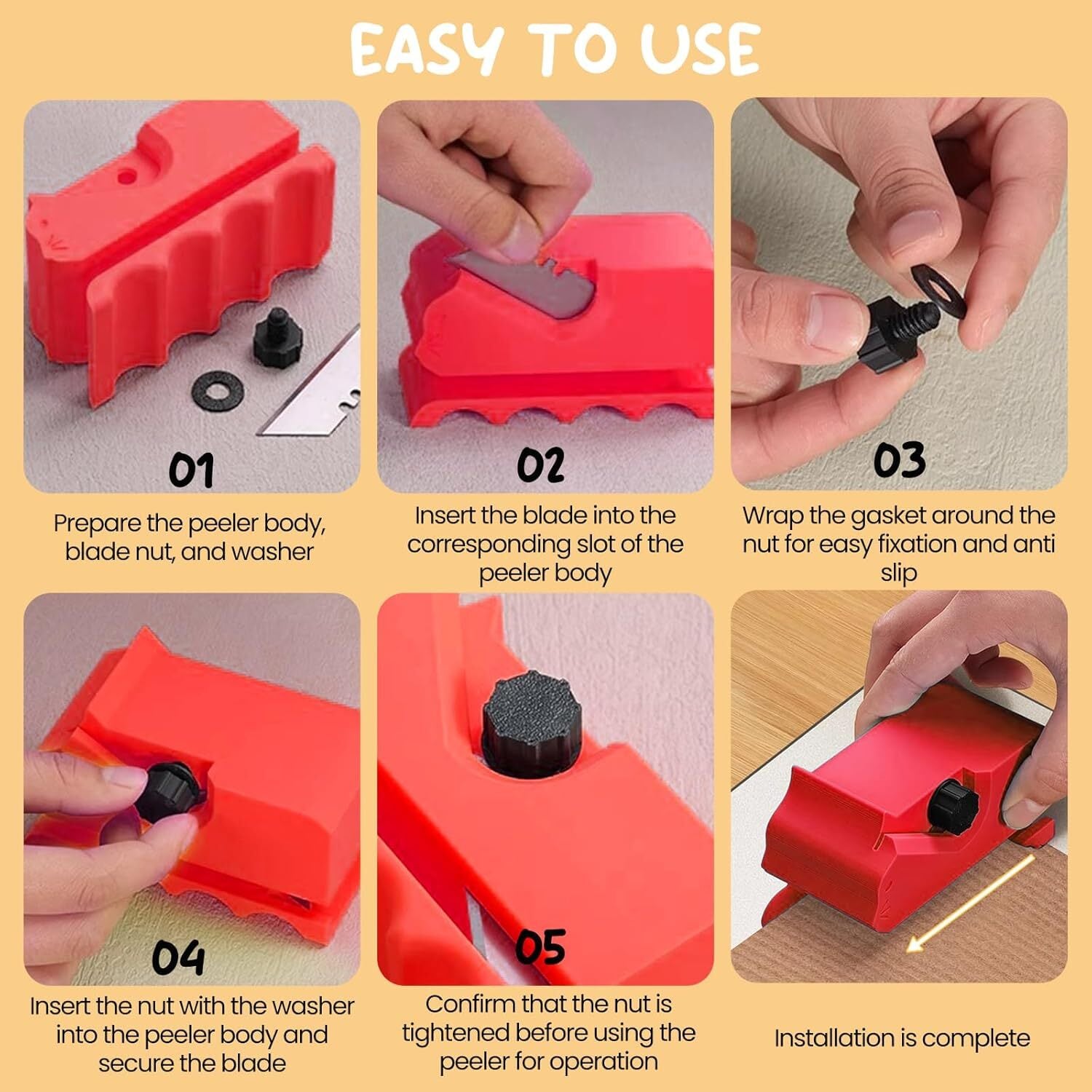 EASY TO USE

01

Prepare the peeler body, blade nut, and washer

02

Insert the blade into the corresponding slot of the peeler body

03

Wrap the gasket around the nut for easy fixation and anti slip

04

Insert the nut with the washer into the peeler body and secure the blade

05

Confirm that the nut is tightened before using the peeler for operation

Installation is complete