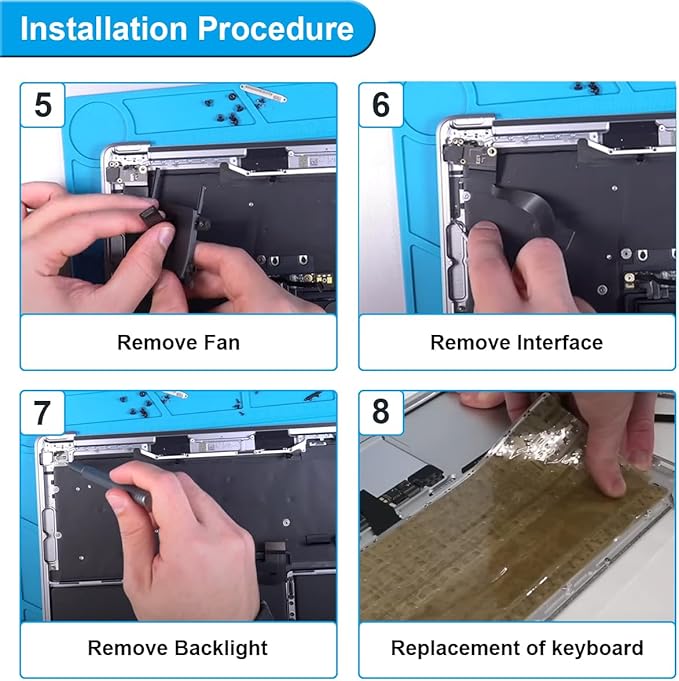 Installation Procedure

5

Remove Fan

6

Remove Interface

7

Remove Backlight

8

Replacement of keyboard