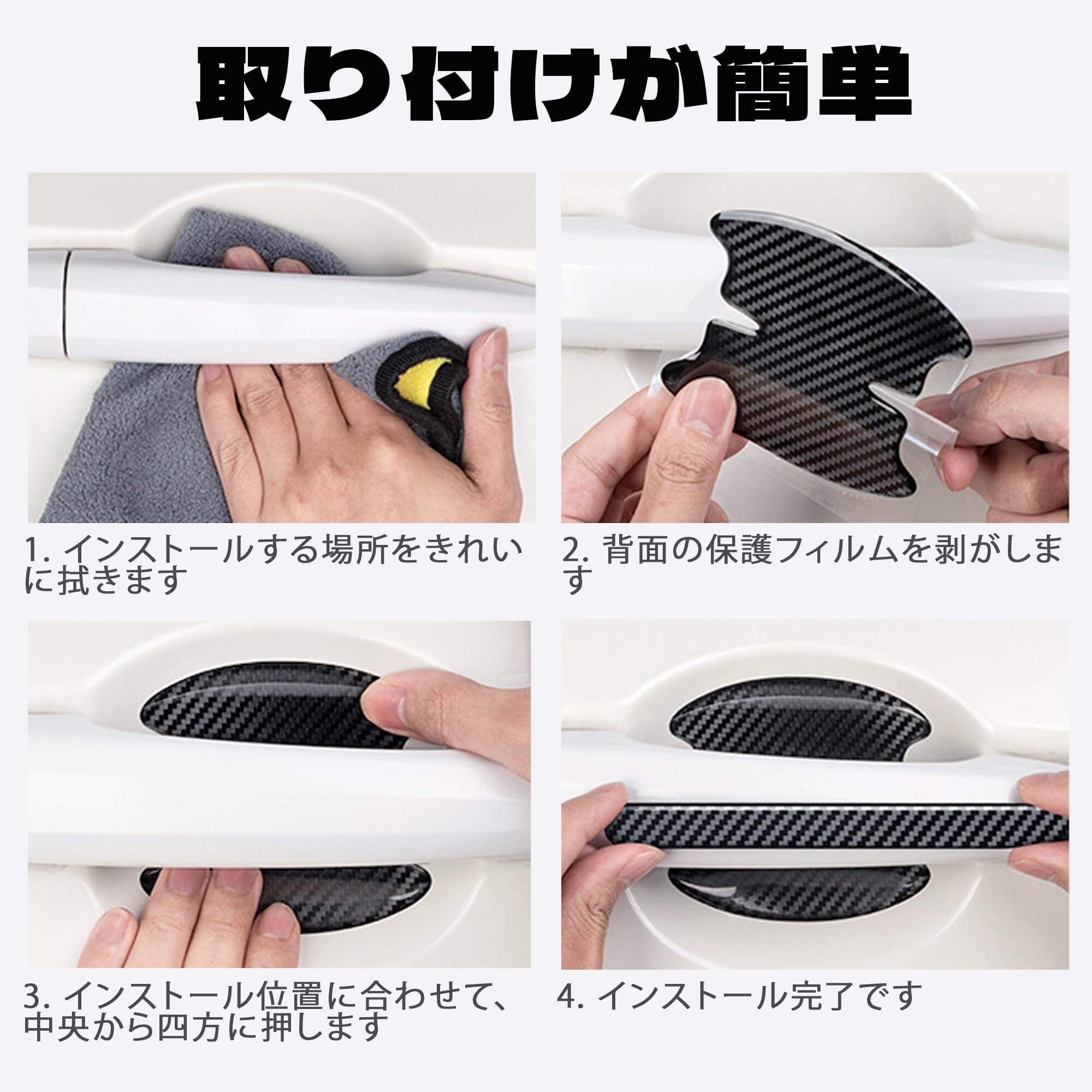 取り付けが簡単

1. インストールする場所をきれいに拭きます

2. 背面の保護フィルムを剥がします

3. インストール位置に合わせて、中央から四方に押します

4. インストール完了です