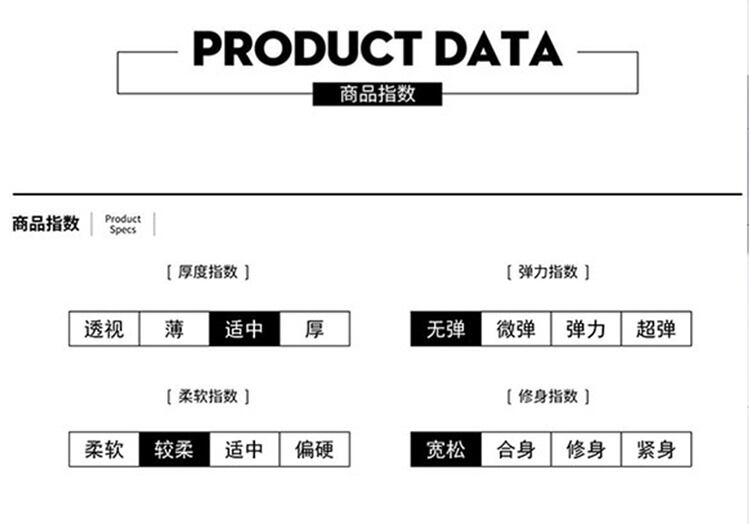 PRODUCT DATA

商品指数

商品指数

Product Specs

[ 厚度指数 ]

透视 薄 适中 厚

[ 柔软指数 ]

柔软 较柔 适中 偏硬

[ 弹力指数 ]

无弹 微弹 弹力 超弹

[ 修身指数 ]

宽松 合身 修身 紧身