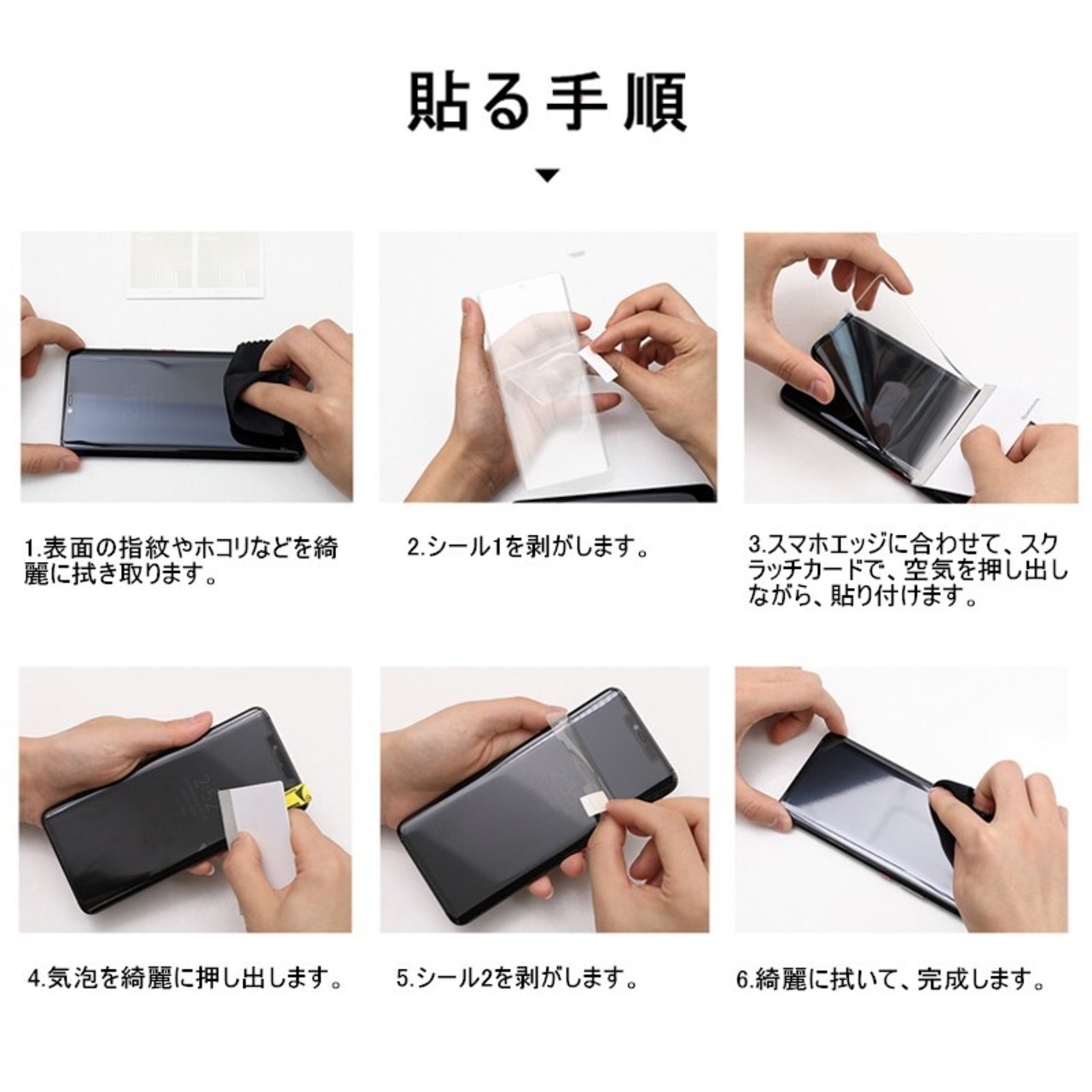 貼る手順

1.表面の指紋やホコリなどを綺麗に拭き取ります。

2.シール1を剥がします。

3.スマホエッジに合わせて、スクラッチカードで、空気を押し出しながら、貼り付けます。

4.気泡を綺麗に押し出します。

5.シール2を剥がします。

6.綺麗に拭いて、完成します。