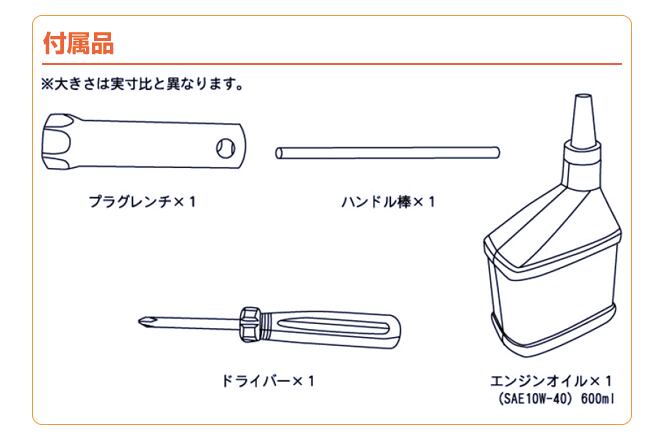 付属品

※大きさは実寸比と異なります。

プラグレンチ×１

ハンドル棒×１

ドライバー×１

エンジンオイル×１
(SAE10W-40) 600ml