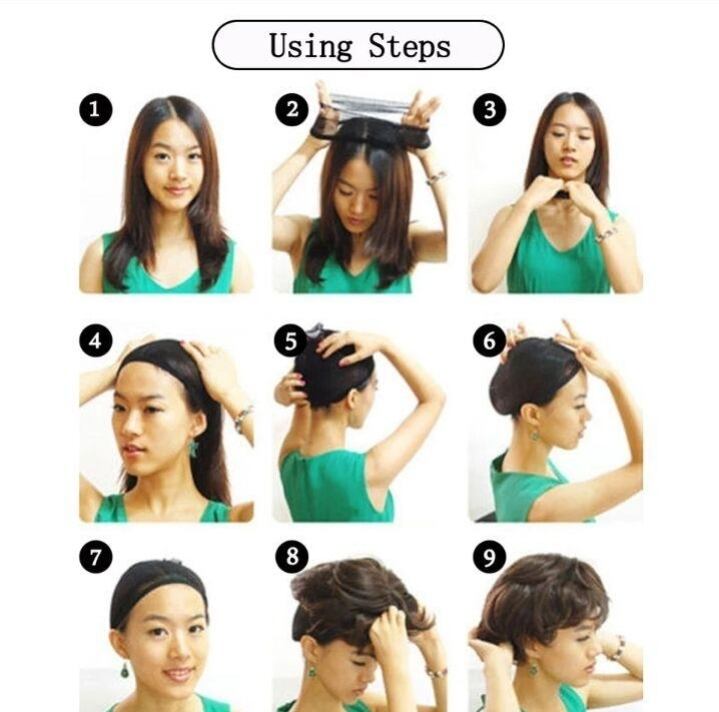 Using Steps

1

2

3

4

5

6

7

8

9