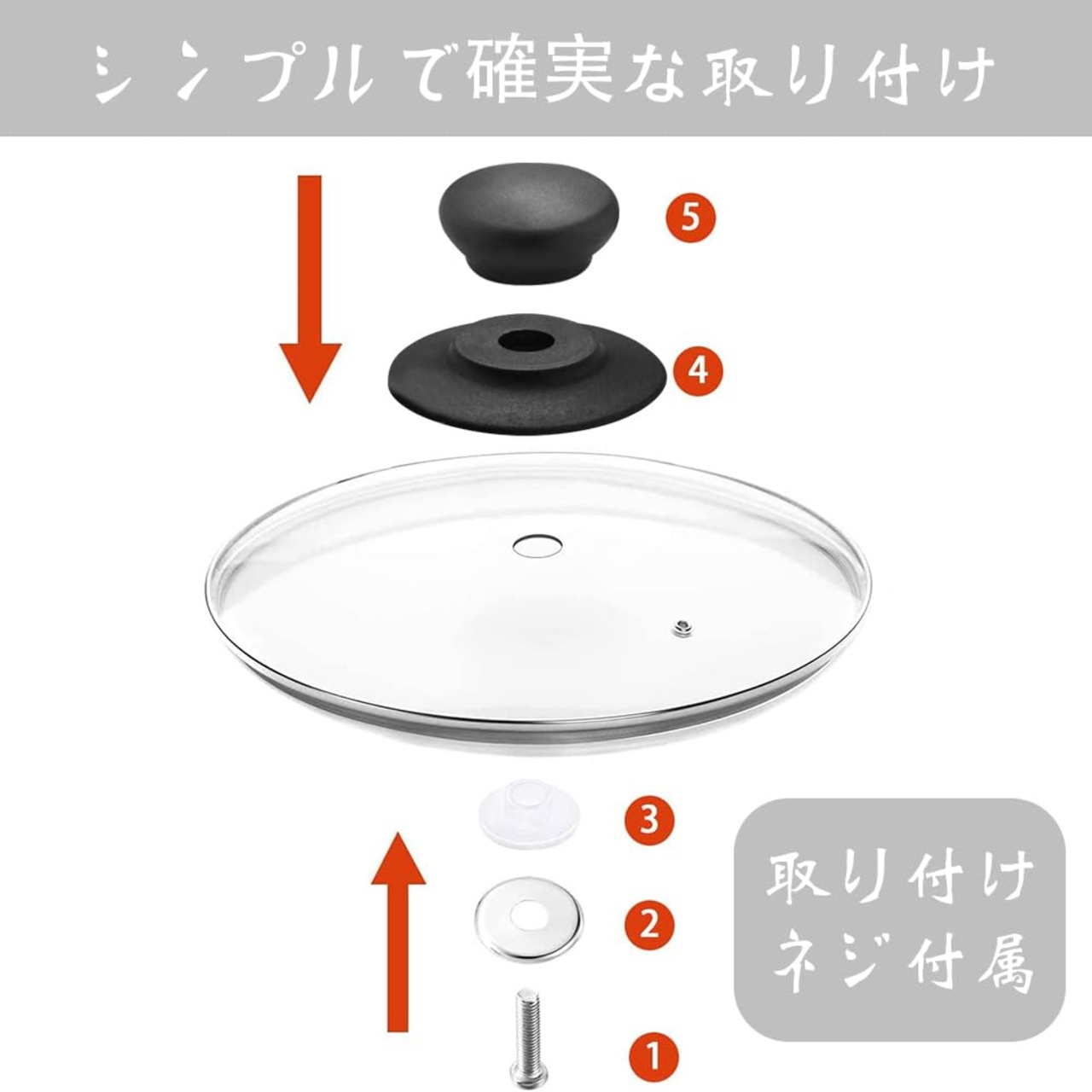 シンプルで確実な取り付け

5

4

3

2

1

取り付け
ネジ付属