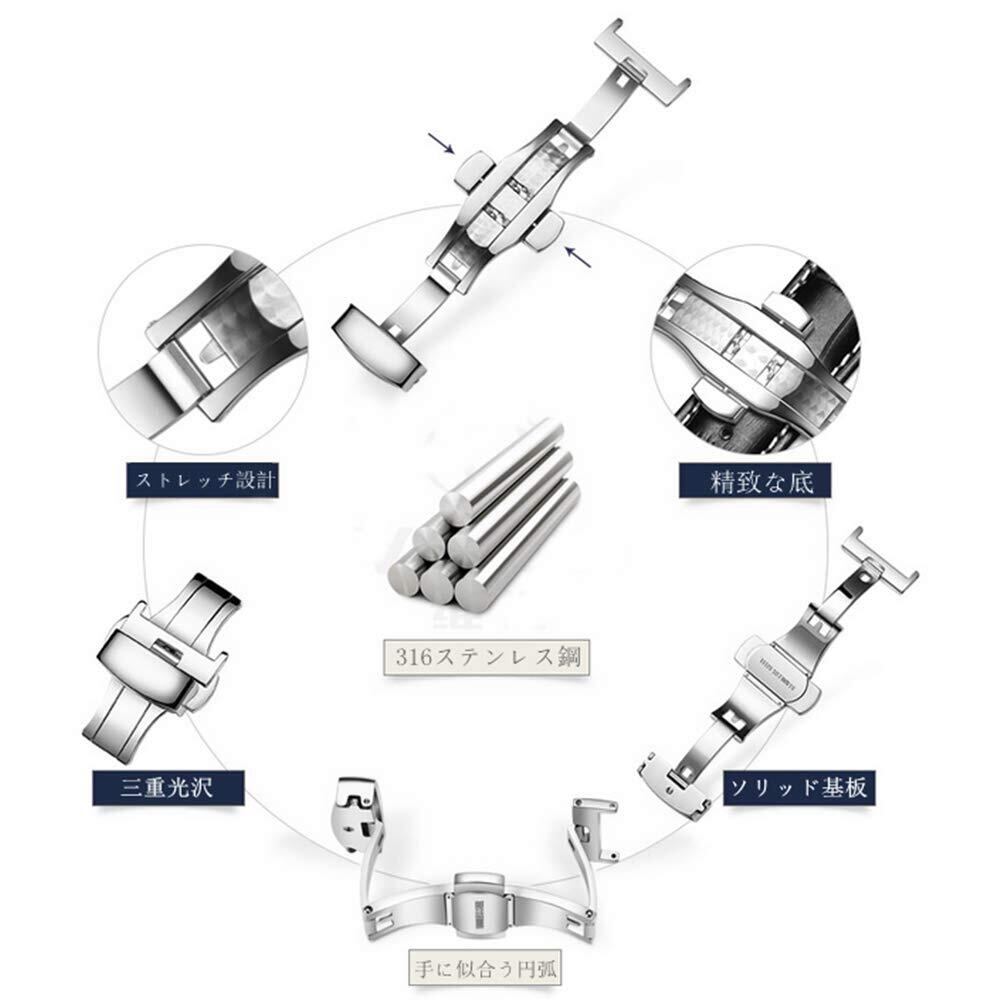 ストレッチ設計

精致な底

316ステンレス鋼

三重光沢

ソリッド基板

手に似合う円弧