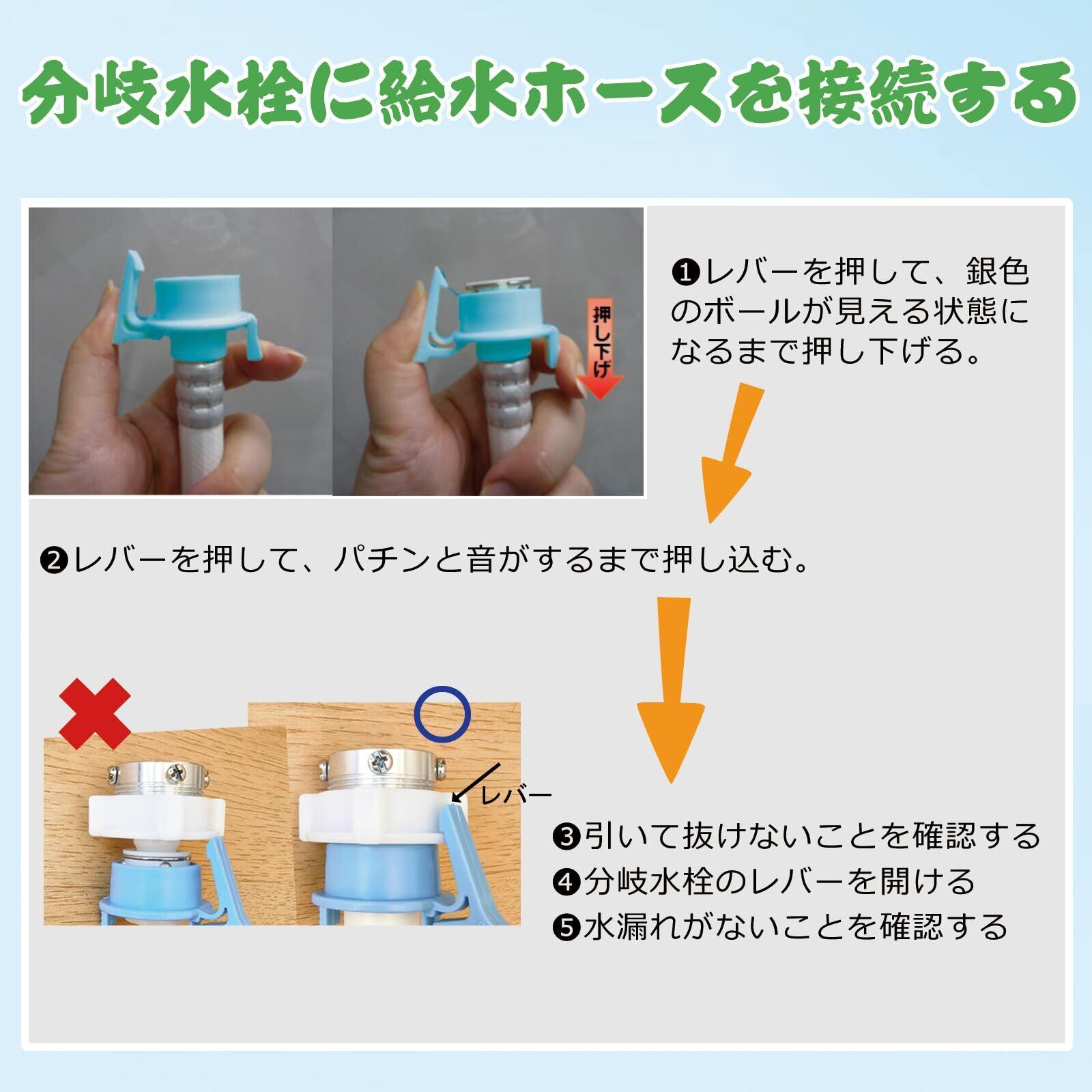 分岐水栓に給水ホースを接続する

押し下げ

❶レバーを押して、銀色のボールが見える状態になるまで押し下げる。

❷レバーを押して、パチンと音がするまで押し込む。

レバー

❸引いて抜けないことを確認する
❹分岐水栓のレバーを開ける
❺水漏れがないことを確認する