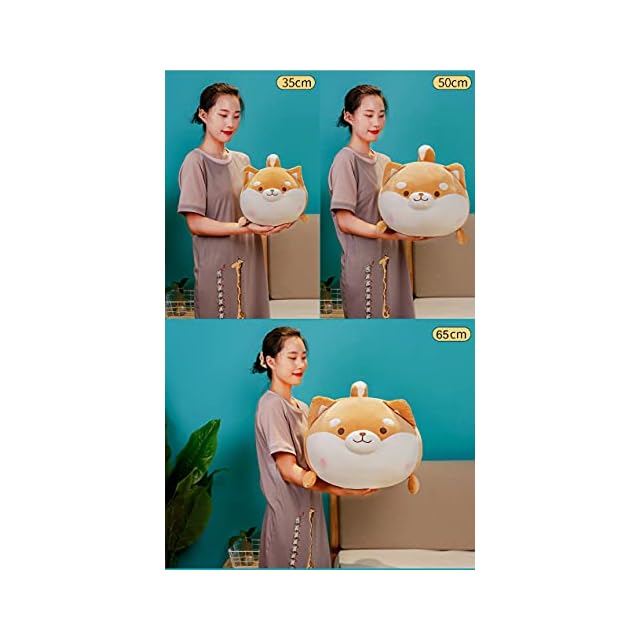 35cm

50cm

65cm