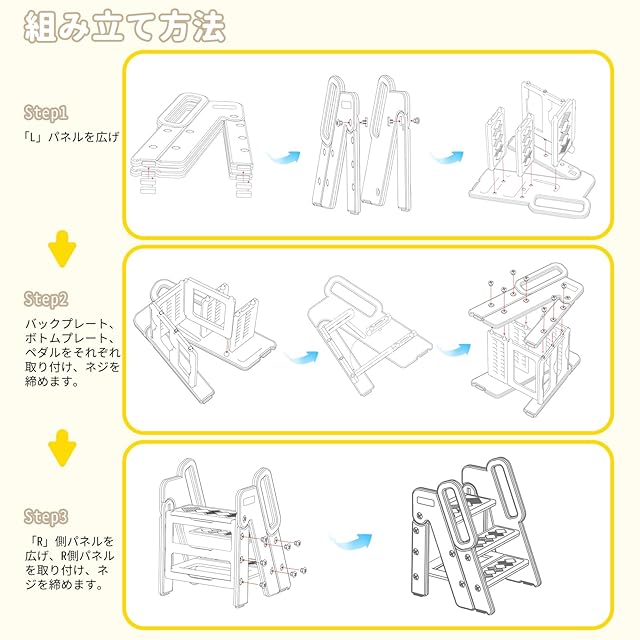 組み立て方法

Step1

「L」パネルを広げ

Step2

バックプレート、ボトムプレート、ペダルをそれぞれ取り付け、ネジを締めます。

Step3

「R」側パネルを広げ、R側パネルを取り付け、ネジを締めます。