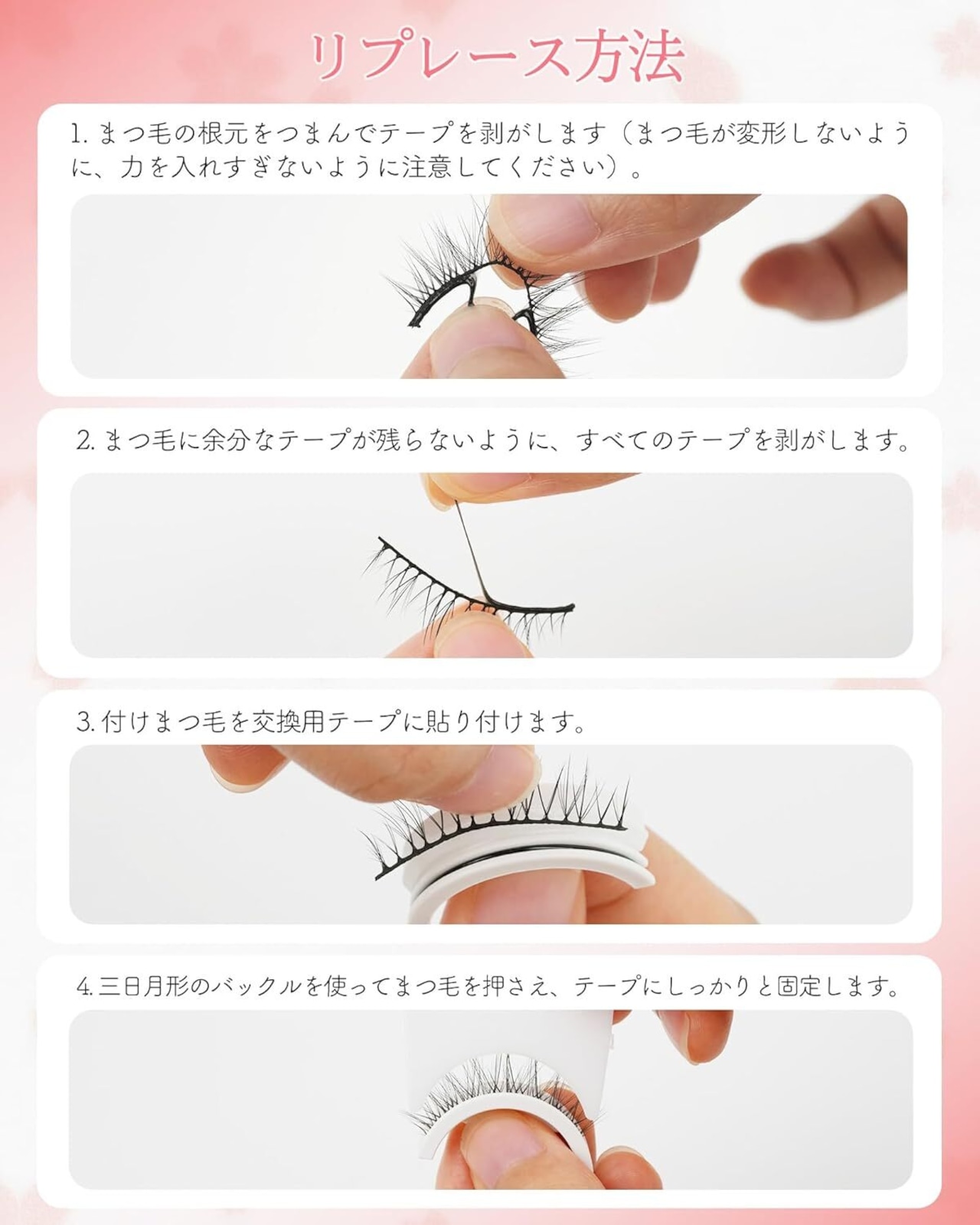 リプレース方法

1. まつ毛の根元をつまんでテープを剥がします（まつ毛が変形しないように、力を入れすぎないように注意してください）。

2. まつ毛に余分なテープが残らないように、すべてのテープを剥がします。

3. 付けまつ毛を交換用テープに貼り付けます。

4. 三日月形のバックルを使ってまつ毛を押さえ、テープにしっかりと固定します。