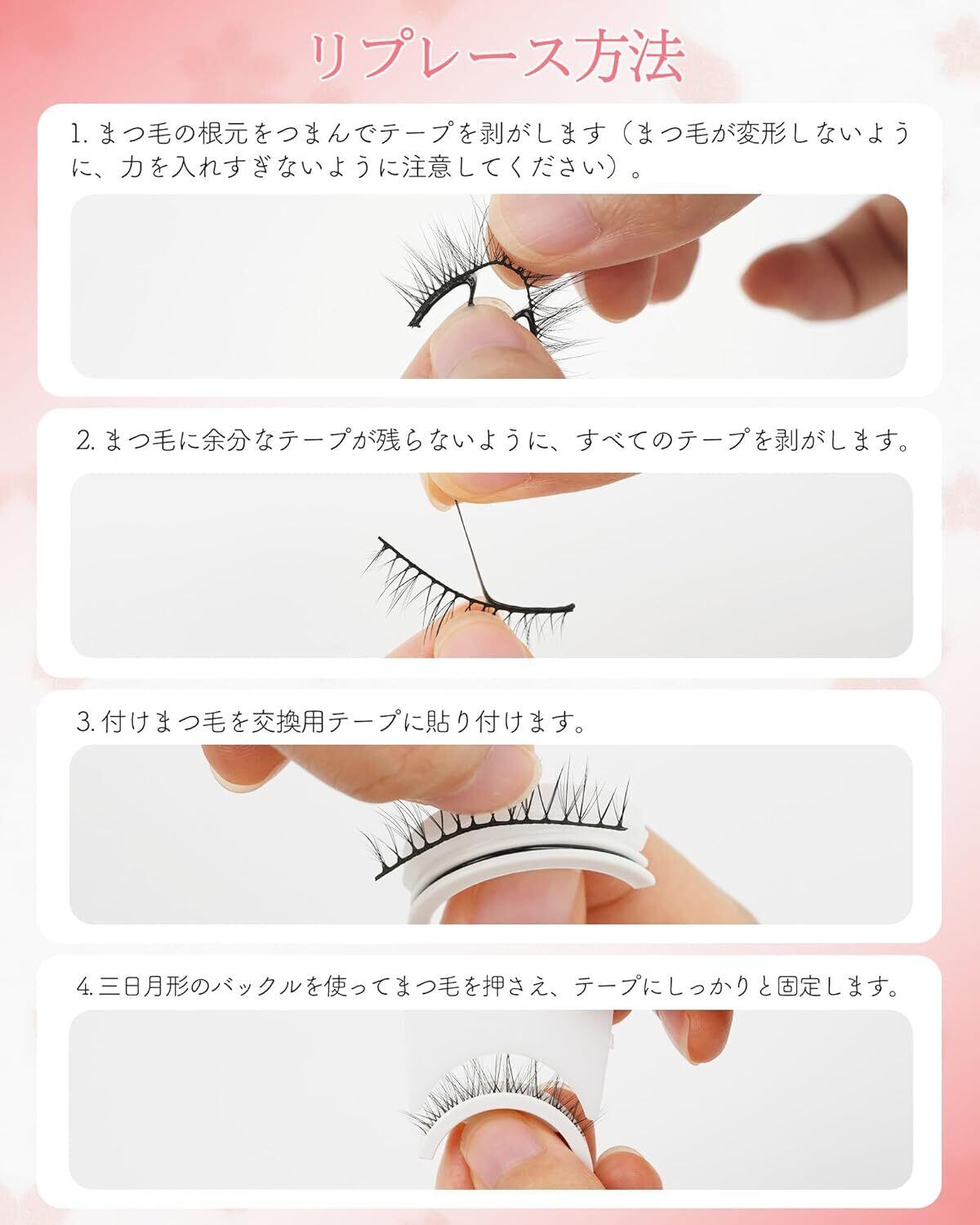 リプレース方法

1. まつ毛の根元をつまんでテープを剥がします（まつ毛が変形しないように、力を入れすぎないように注意してください）。

2. まつ毛に余分なテープが残らないように、すべてのテープを剥がします。

3. 付けまつ毛を交換用テープに貼り付けます。

4. 三日月形のバックルを使ってまつ毛を押さえ、テープにしっかりと固定します。