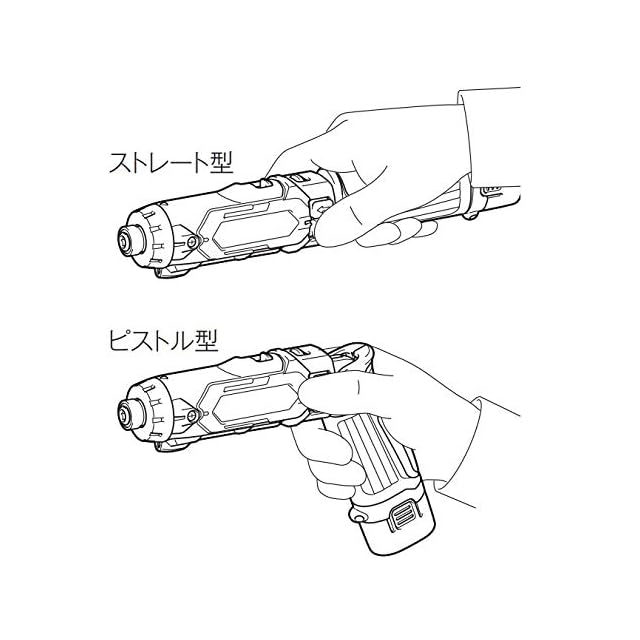 ストレート型

ピストル型