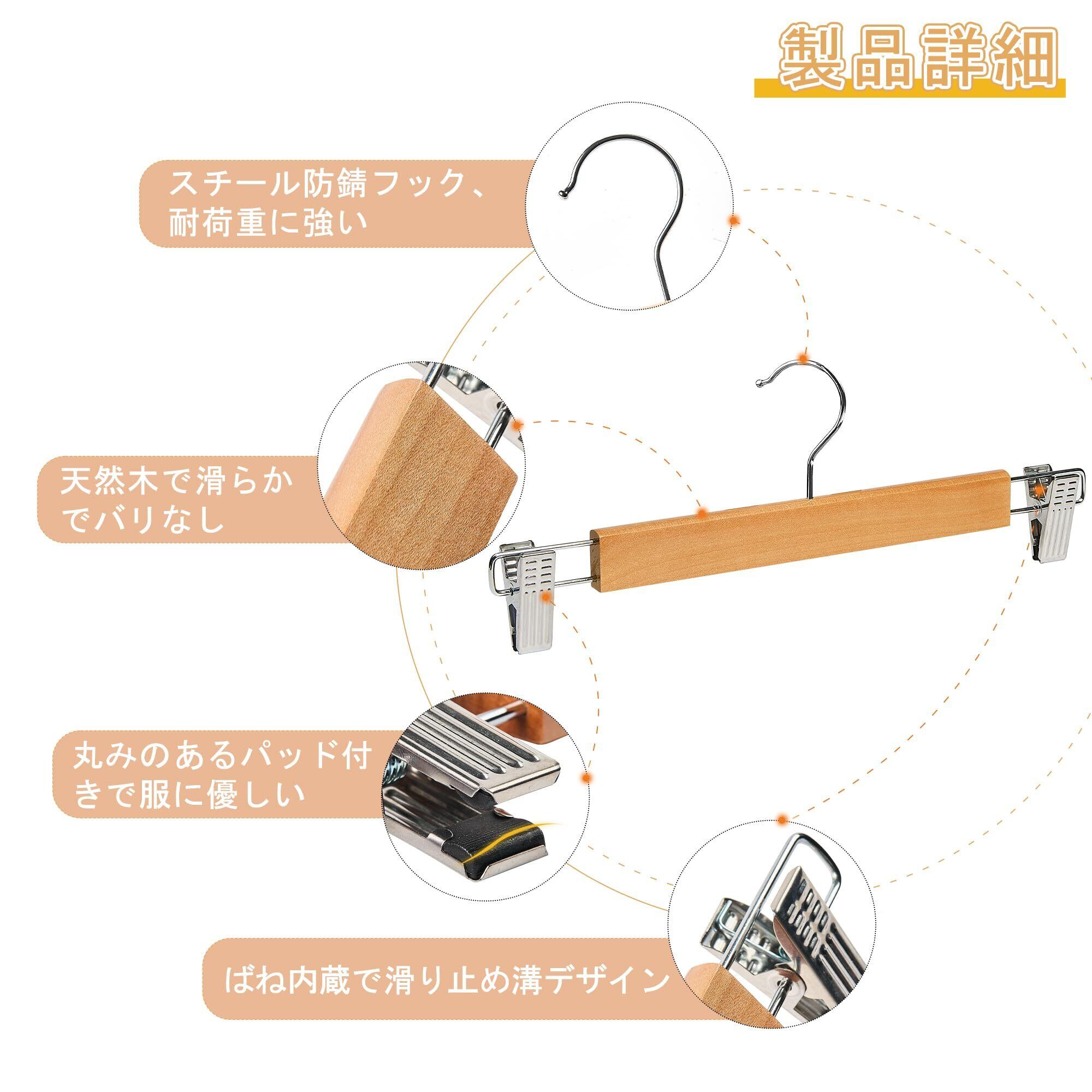 製品詳細

スチール防錆フック、耐荷重に強い

天然木で滑らかでバリなし

丸みのあるパッド付きで服に優しい

ばね内蔵で滑り止め溝デザイン