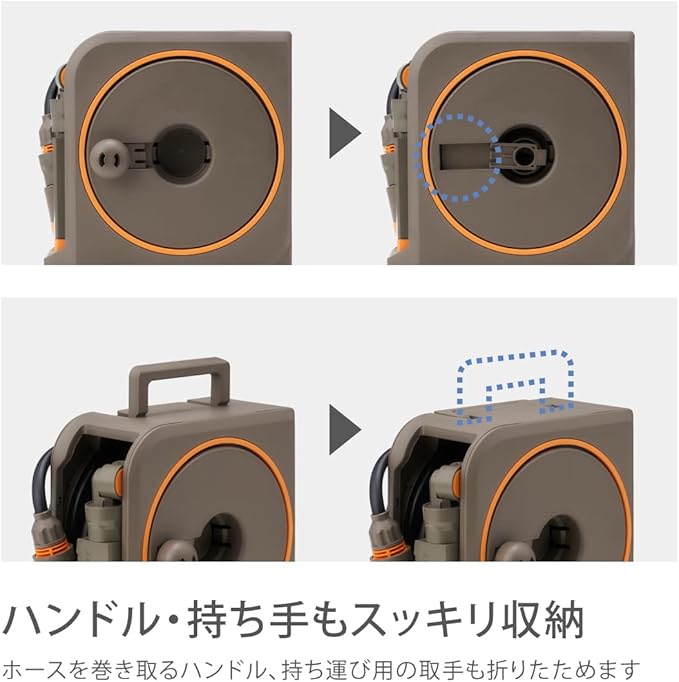 ハンドル・持ち手もスッキリ収納

ホースを巻き取るハンドル、持ち運び用の取手も折りたためます