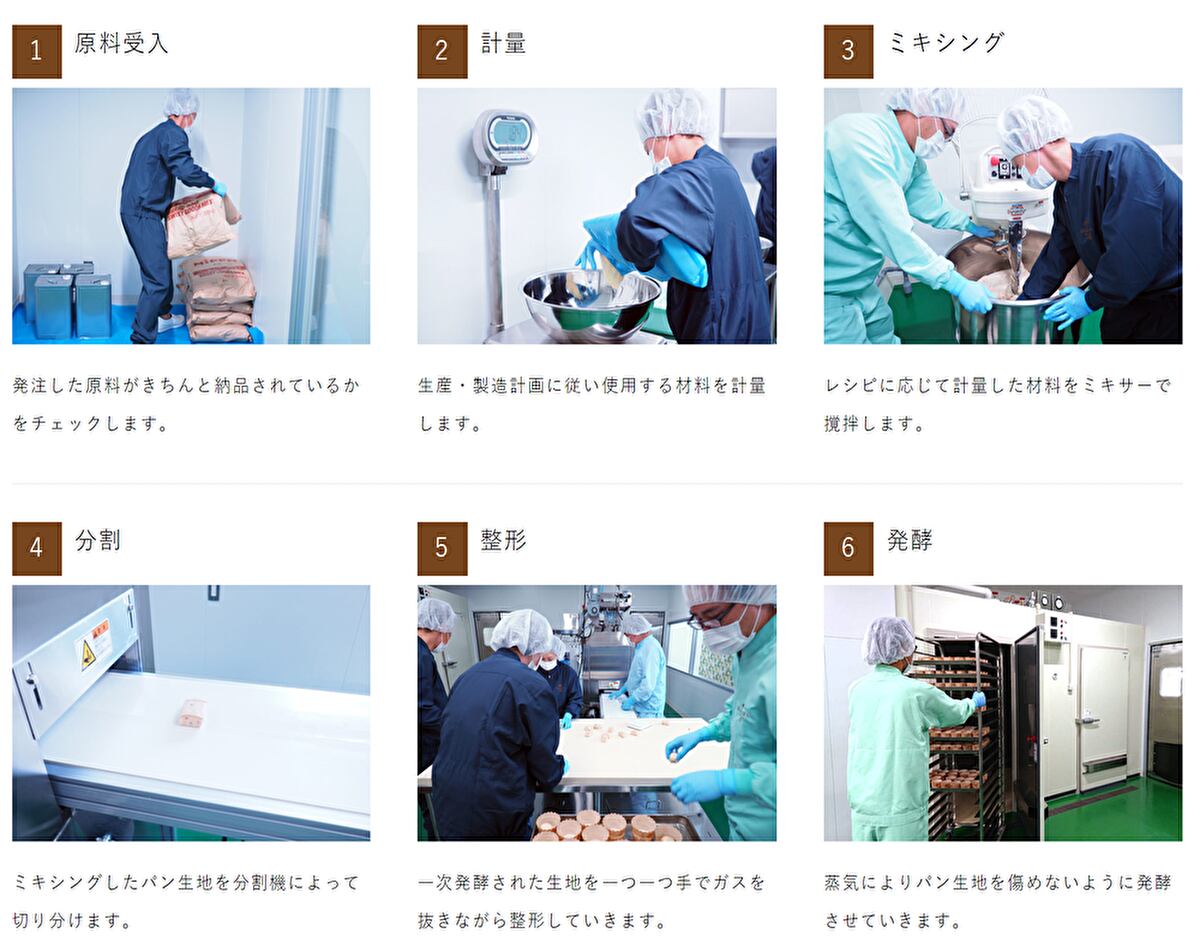 1 原料受入

発注した原料がきちんと納品されているかをチェックします。

2 計量

生産・製造計画に従い使用する材料を計量します。

3 ミキシング

レシピに応じて計量した材料をミキサーで撹拌します。

4 分割

ミキシングしたパン生地を分割機によって切り分けます。

5 整形

一次発酵された生地を一つ一つ手でガスを抜きながら整形していきます。

6 発酵

蒸気によりパン生地を傷めないように発酵させていきます。