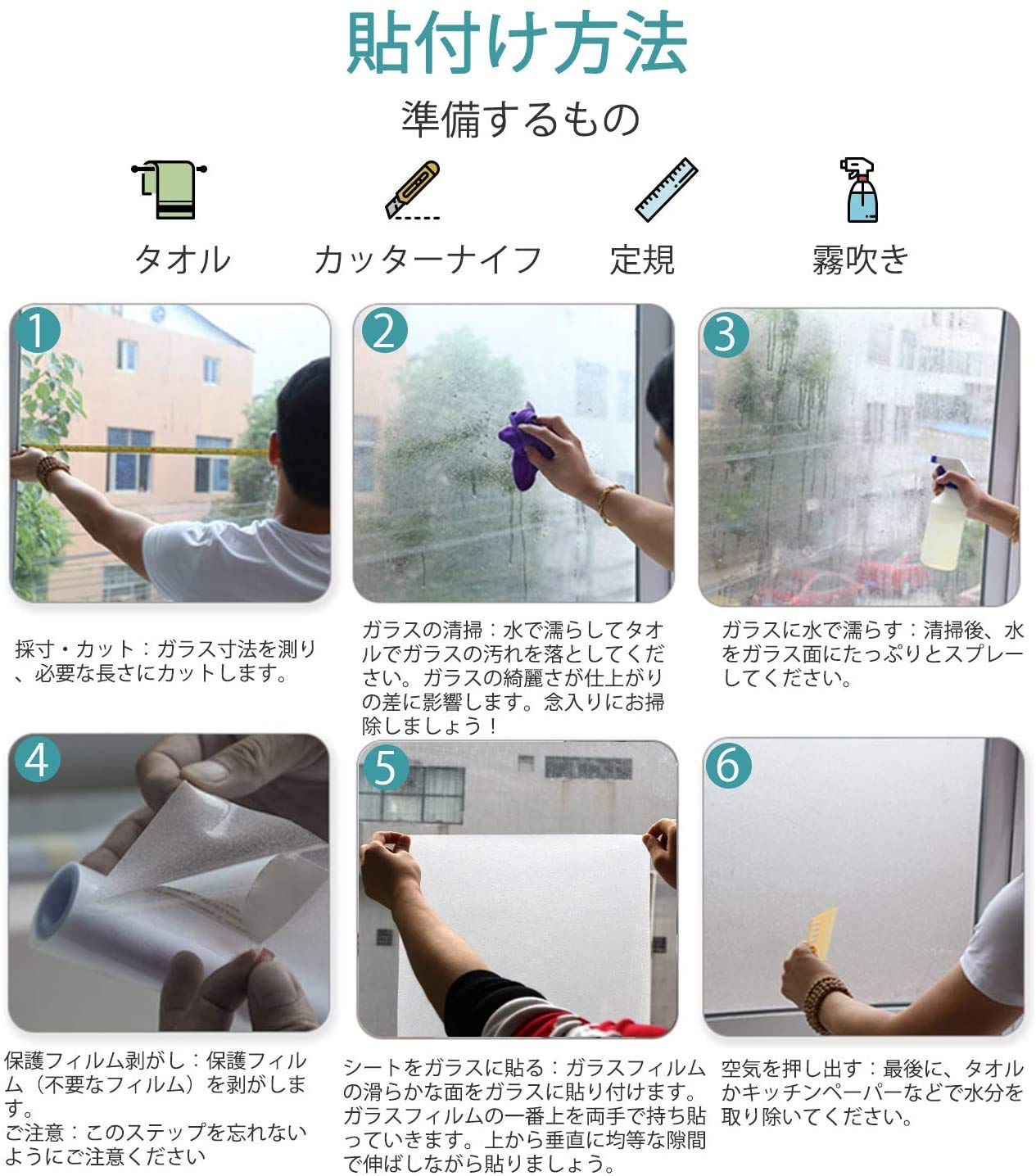 貼付け方法

準備するもの

タオル

カッターナイフ

定規

霧吹き

1

採寸・カット：ガラス寸法を測り、必要な長さにカットします。

2

ガラスの清掃：水で濡らしてタオルでガラスの汚れを落としてください。ガラスの綺麗さが仕上がりの差に影響します。念入りにお掃除しましょう！

3

ガラスに水で濡らす：清掃後、水をガラス面にたっぷりとスプレーしてください。

4

保護フィルム剥がし：保護フィルム（不要なフィルム）を剥がします。
ご注意：このステップを忘れないようにご注意ください

5

シートをガラスに貼る：ガラスフィルムの滑らかな面をガラスに貼り付けます。ガラスフィルムの一番上を両手で持ち貼っていきます。上から垂直に均等な隙間で伸ばしながら貼りましょう。

6

空気を押し出す：最後に、タオルかキッチンペーパーなどで水分を取り除いてください。