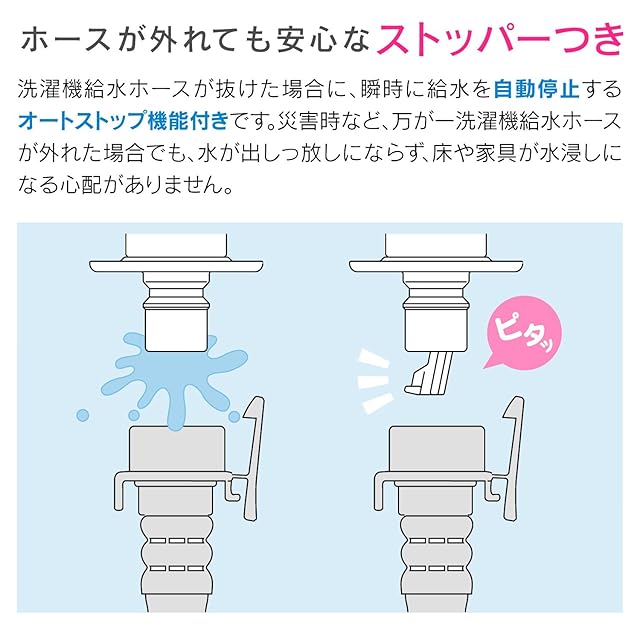 ホースが外れても安心なストッパーつき

洗濯機給水ホースが抜けた場合に、瞬時に給水を自動停止するオートストップ機能付きです。災害時など、万が一洗濯機給水ホースが外れた場合でも、水が出しっ放しにならず、床や家具が水浸しになる心配がありません。

ピタッ