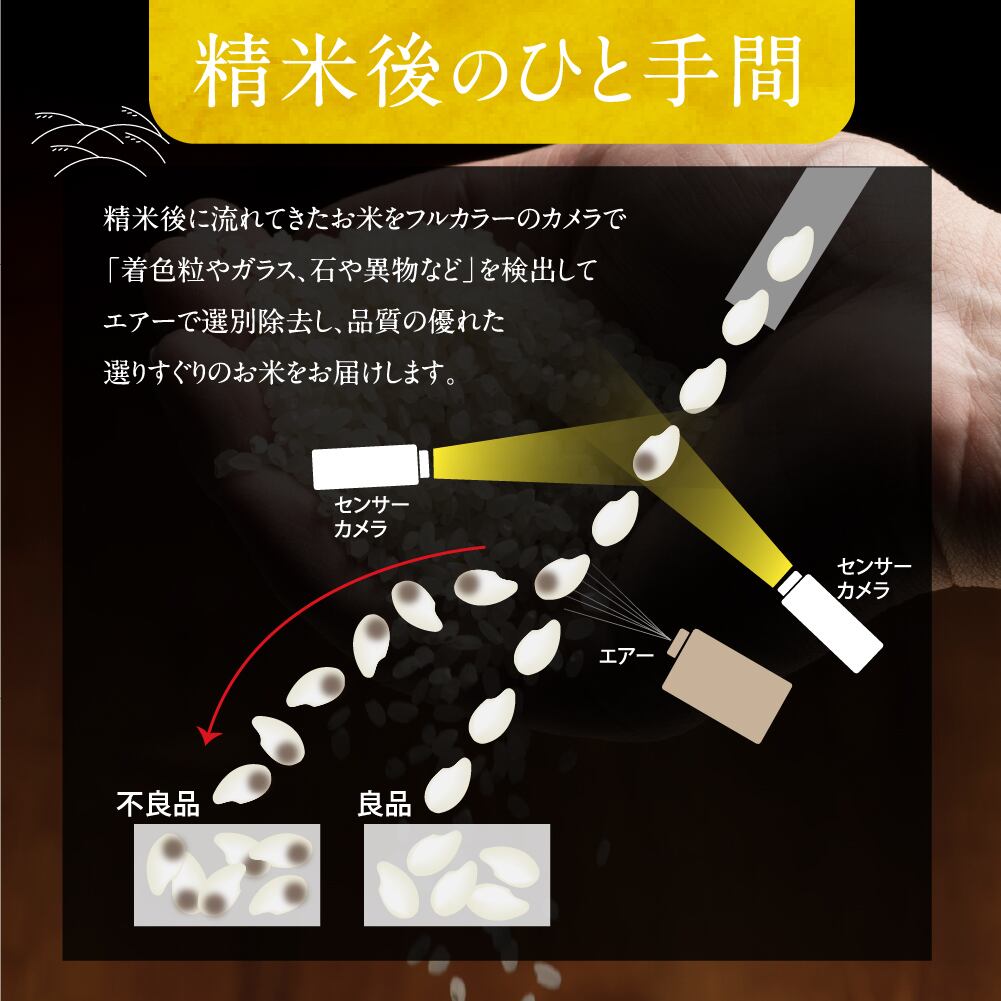 精米後のひと手間

精米後に流れてきたお米をフルカラーのカメラで「着色粒やガラス、石や異物など」を検出してエアーで選別除去し、品質の優れた選りすぐりのお米をお届けします。

センサーカメラ

センサーカメラ

エアー

不良品

良品