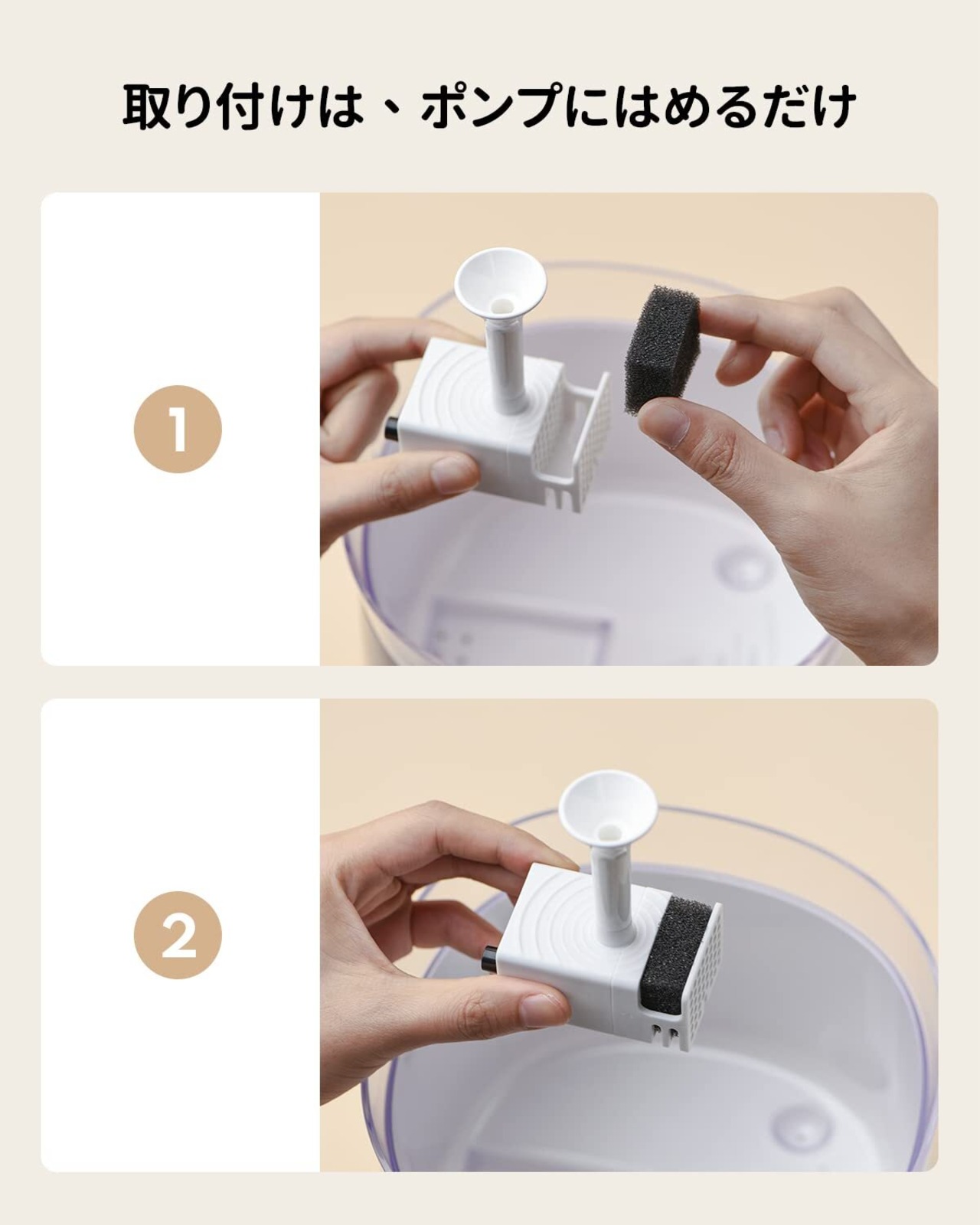 取り付けは、ポンプにはめるだけ

1

2