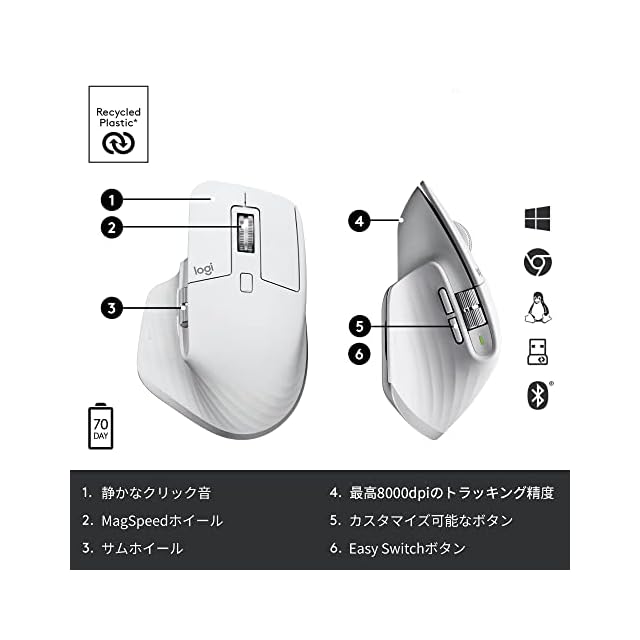 Recycled Plastic*

1

2

logi

3

4

5

6

70 DAY

1. 静かなクリック音

2. MagSpeedホイール

3. サムホイール

4. 最高8000dpiのトラッキング精度

5. カスタマイズ可能なボタン

6. Easy Switchボタン