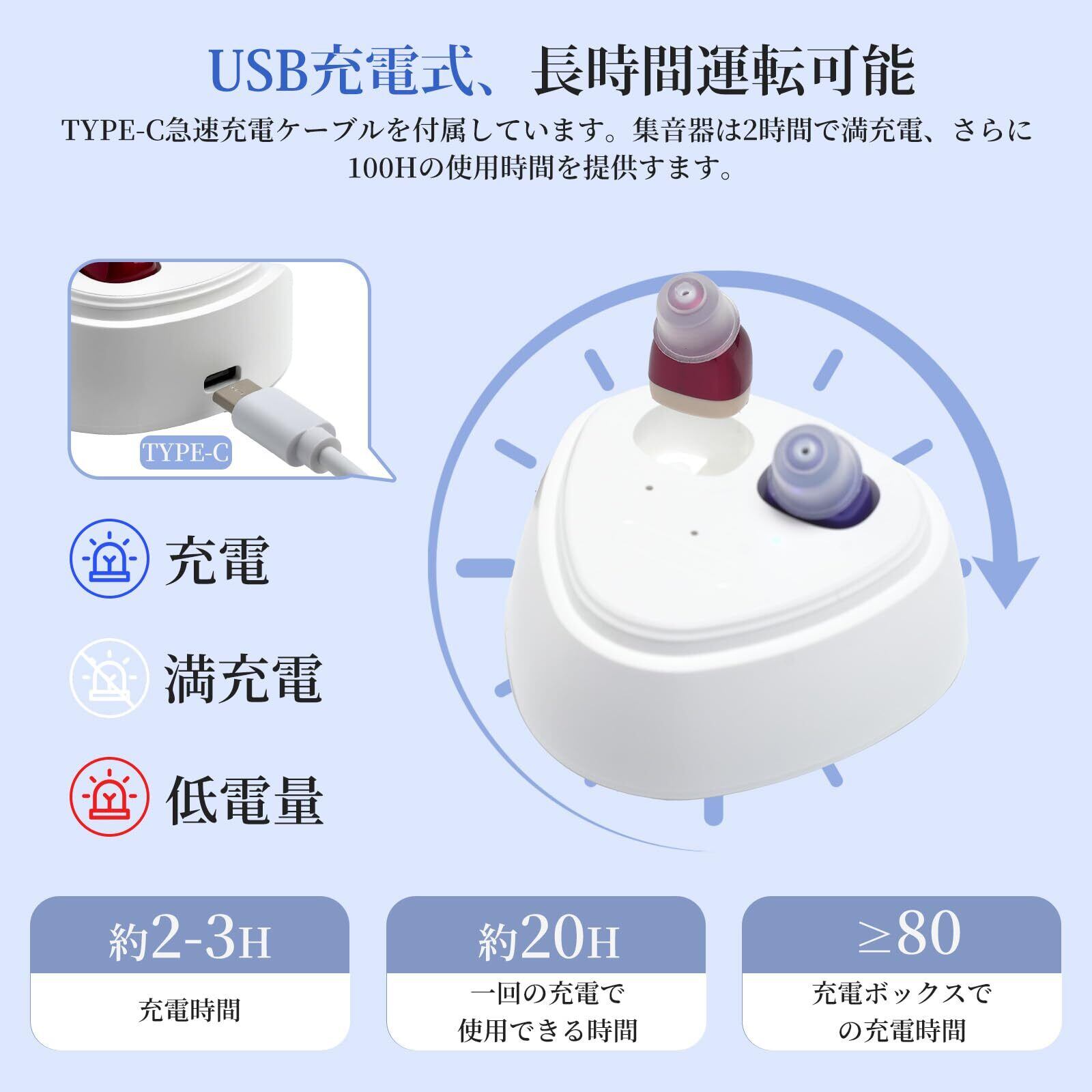 USB充電式、長時間運転可能

TYPE-C急速充電ケーブルを付属しています。集音器は2時間で満充電、さらに100Hの使用時間を提供すます。

TYPE-C

充電

満充電

低電量

約2-3H

充電時間

約20H

一回の充電で使用できる時間

≥80

充電ボックスでの充電時間