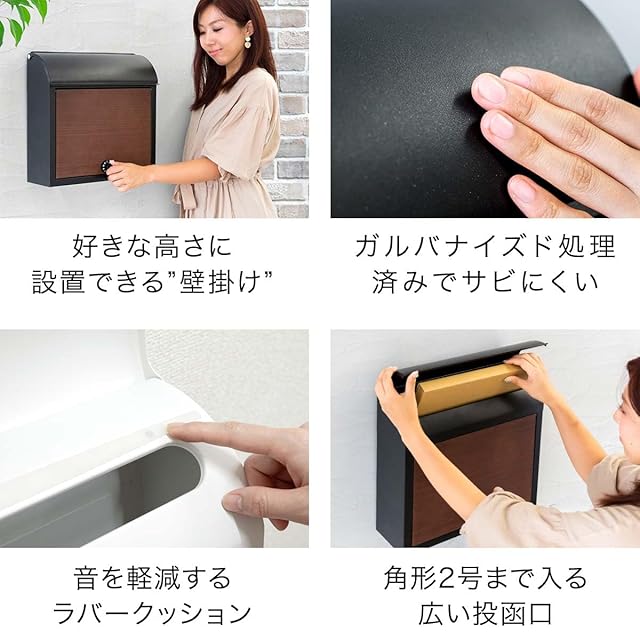 好きな高さに
設置できる”壁掛け”

ガルバナイズド処理
済みでサビにくい

音を軽減する
ラバークッション

角形2号まで入る
広い投函口