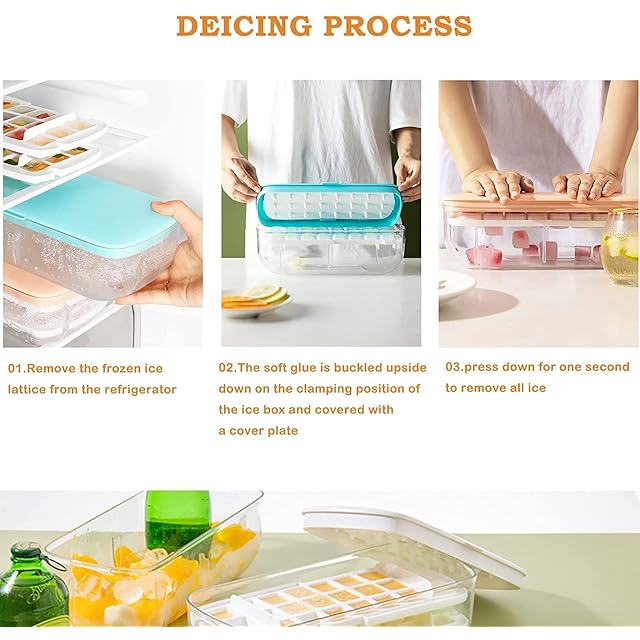 DEICING PROCESS

01.Remove the frozen ice lattice from the refrigerator

02.The soft glue is buckled upside down on the clamping position of the ice box and covered with a cover plate

03.press down for one second to remove all ice