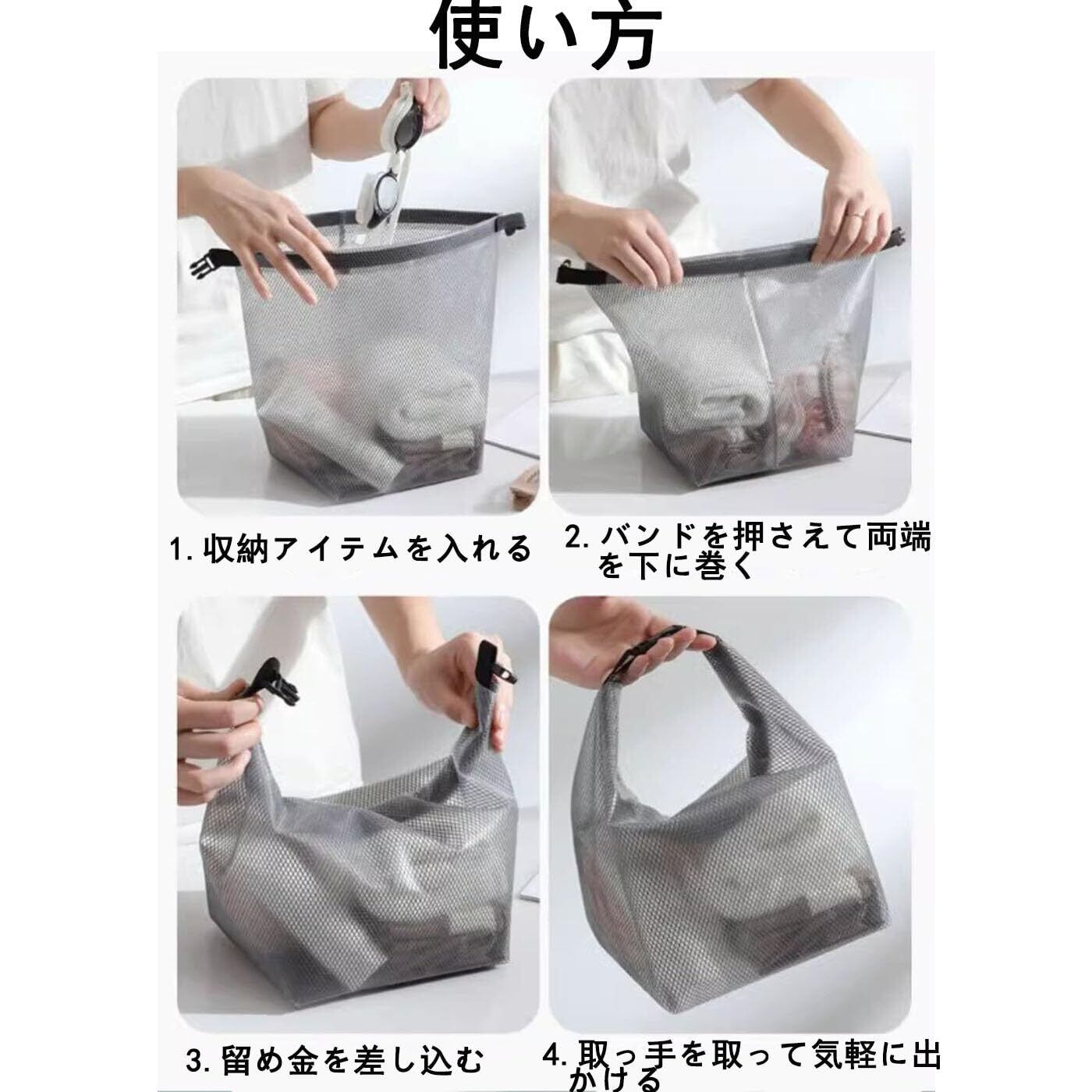 使い方

1. 収納アイテムを入れる

2. バンドを押さえて両端を下に巻く

3. 留め金を差し込む

4. 取っ手を取って気軽に出かける