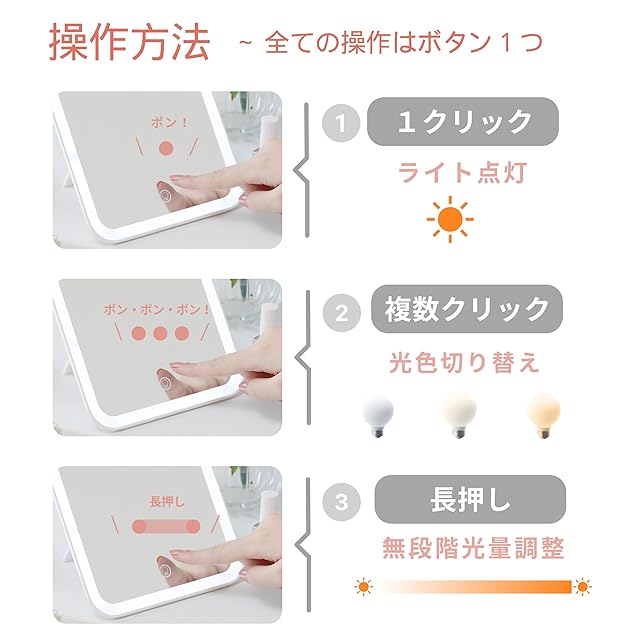 操作方法 ~ 全ての操作はボタン１つ

ポン！

1 １クリック

ライト点灯

ポン・ポン・ポン！

2 複数クリック

光色切り替え

長押し

3 長押し

無段階光量調整