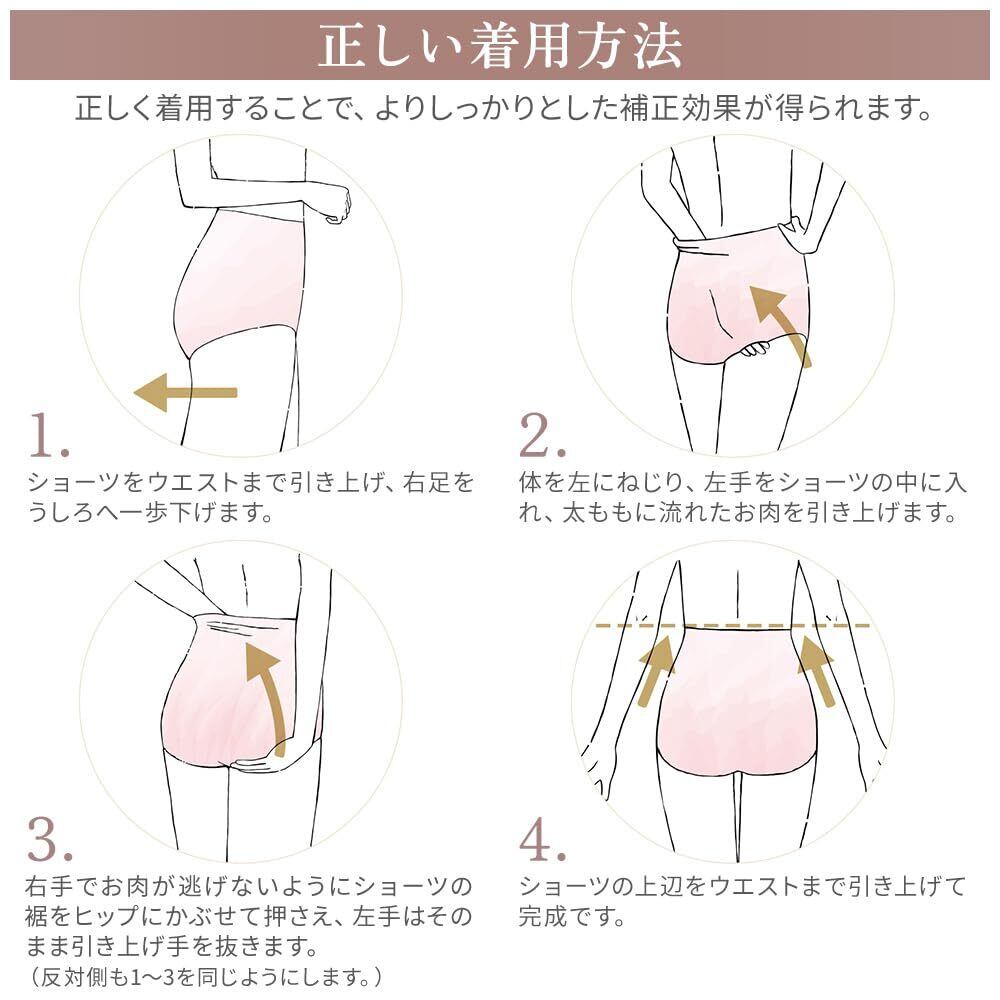 正しい着用方法

正しく着用することで、よりしっかりとした補正効果が得られます。

1.

ショーツをウエストまで引き上げ、右足をうしろへ一歩下げます。

2.

体を左にねじり、左手をショーツの中に入れ、太ももに流れたお肉を引き上げます。

3.

右手でお肉が逃げないようにショーツの裾をヒップにかぶせて押さえ、左手はそのまま引き上げ手を抜きます。
（反対側も1〜3を同じようにします。）

4.

ショーツの上辺をウエストまで引き上げて完成です。