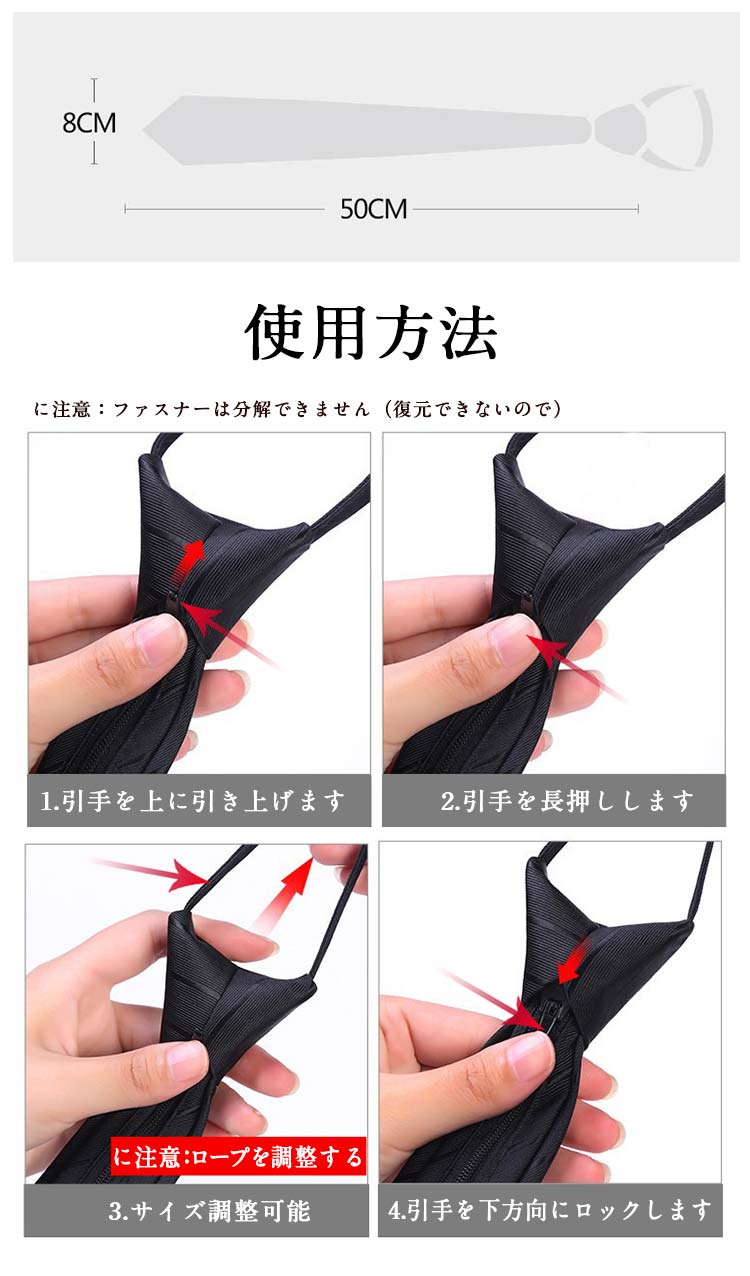 8CM

50CM

使用方法

に注意：ファスナーは分解できません（復元できないので）

1.引手を上に引き上げます

2.引手を長押しします

に注意:ロープを調整する

3.サイズ調整可能

4.引手を下方向にロックします