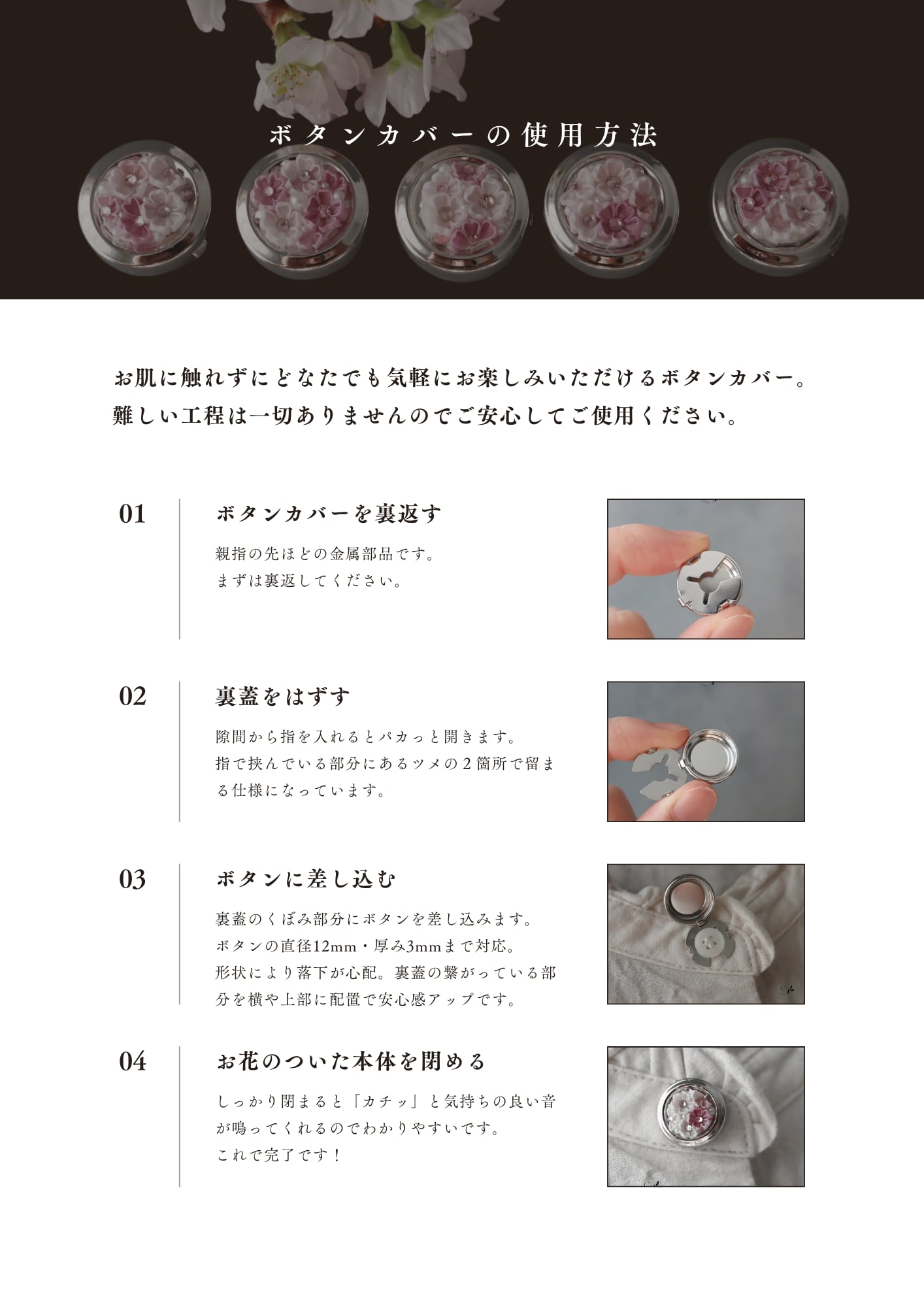 ボタンカバーの使用方法

お肌に触れずにどなたでも気軽にお楽しみいただけるボタンカバー。
難しい工程は一切ありませんのでご安心してご使用ください。

01

ボタンカバーを裏返す

親指の先ほどの金属部品です。
まずは裏返してください。

02

裏蓋をはずす

隙間から指を入れるとパカっと開きます。
指で挟んでいる部分にあるツメの2箇所で留まる仕様になっています。

03

ボタンに差し込む

裏蓋のくぼみ部分にボタンを差し込みます。
ボタンの直径12mm・厚み3mmまで対応。
形状により落下が心配。裏蓋の繋がっている部分を横や上部に配置で安心感アップです。

04

お花のついた本体を閉める

しっかり閉まると「カチッ」と気持ちの良い音が鳴ってくれるのでわかりやすいです。
これで完了です！