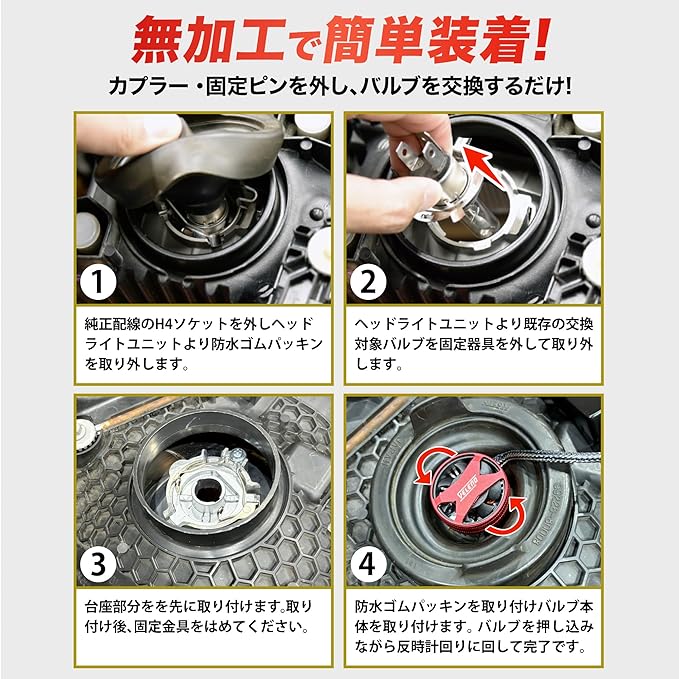 無加工で簡単装着!

カプラー・固定ピンを外し、バルブを交換するだけ!

1

純正配線のH4ソケットを外しヘッドライトユニットより防水ゴムパッキンを取り外します。

2

ヘッドライトユニットより既存の交換対象バルブを固定器具を外して取り外します。

3

台座部分をを先に取り付けます。取り付け後、固定金具をはめてください。

4

VELENO

防水ゴムパッキンを取り付けバルブ本体を取り付けます。バルブを押し込みながら反時計回りに回して完了です。