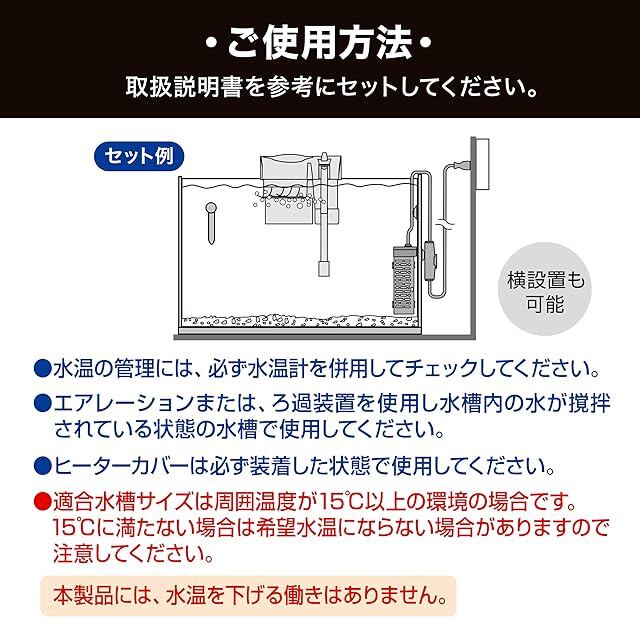 ・ご使用方法・
取扱説明書を参考にセットしてください。

セット例

横設置も可能

●水温の管理には、必ず水温計を併用してチェックしてください。

●エアレーションまたは、ろ過装置を使用し水槽内の水が撹拌されている状態の水槽で使用してください。

●ヒーターカバーは必ず装着した状態で使用してください。

●適合水槽サイズは周囲温度が15℃以上の環境の場合です。15℃に満たない場合は希望水温にならない場合がありますので注意してください。

本製品には、水温を下げる働きはありません。