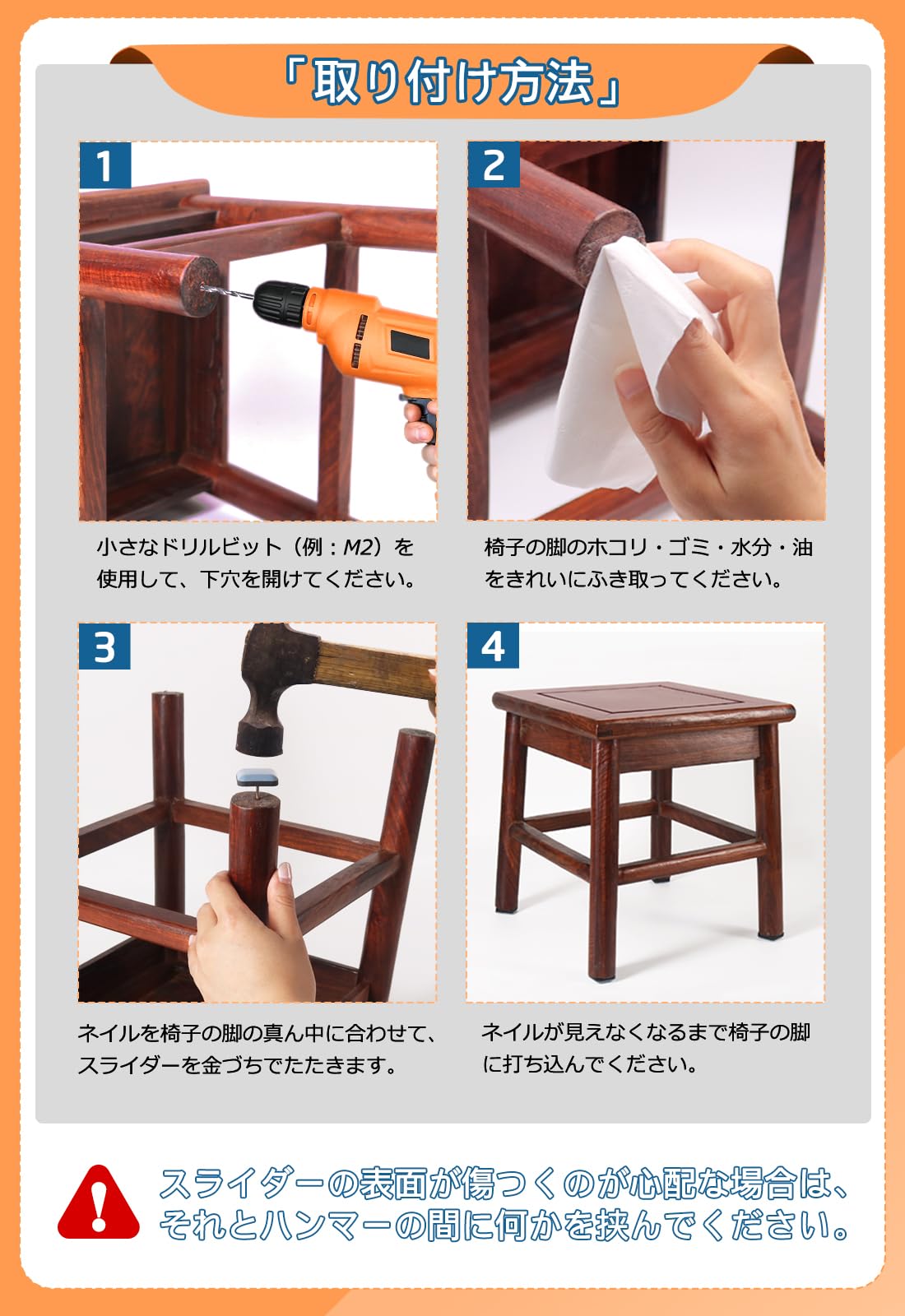 「取り付け方法」

1

小さなドリルビット（例：M2）を使用して、下穴を開けてください。

2

椅子の脚のホコリ・ゴミ・水分・油をきれいにふき取ってください。

3

ネイルを椅子の脚の真ん中に合わせて、スライダーを金づちでたたきます。

4

ネイルが見えなくなるまで椅子の脚に打ち込んでください。

スライダーの表面が傷つくのが心配な場合は、それとハンマーの間に何かを挟んでください。