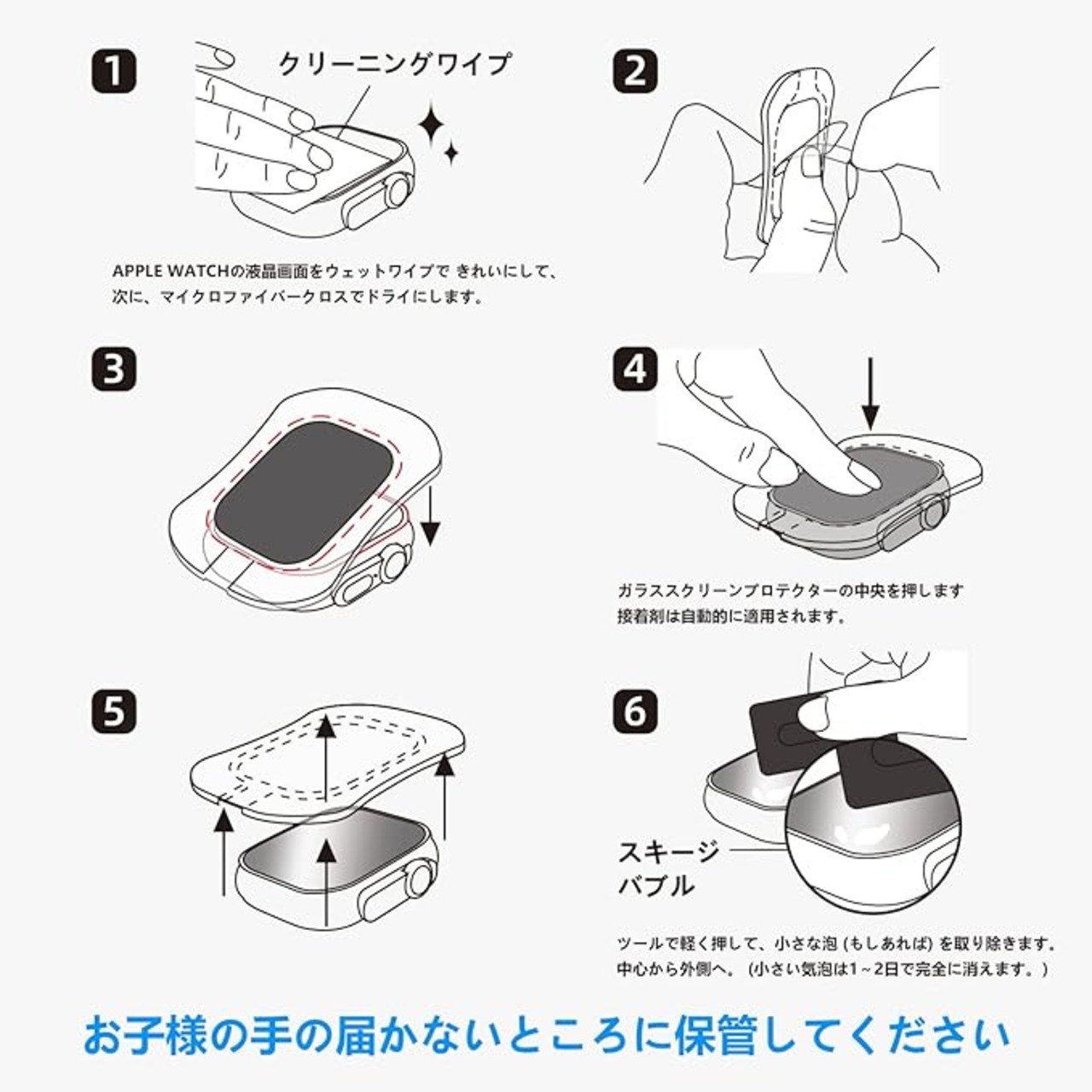 1

クリーニングワイプ

APPLE WATCHの液晶画面をウェットワイプで きれいにして、次に、マイクロファイバークロスでドライにします。

2

3

4

ガラススクリーンプロテクターの中央を押します
接着剤は自動的に適用されます。

5

6

スキージ
バブル

ツールで軽く押して、小さな泡 (もしあれば) を取り除きます。
中心から外側へ。(小さい気泡は1～2日で完全に消えます。)

お子様の手の届かないところに保管してください