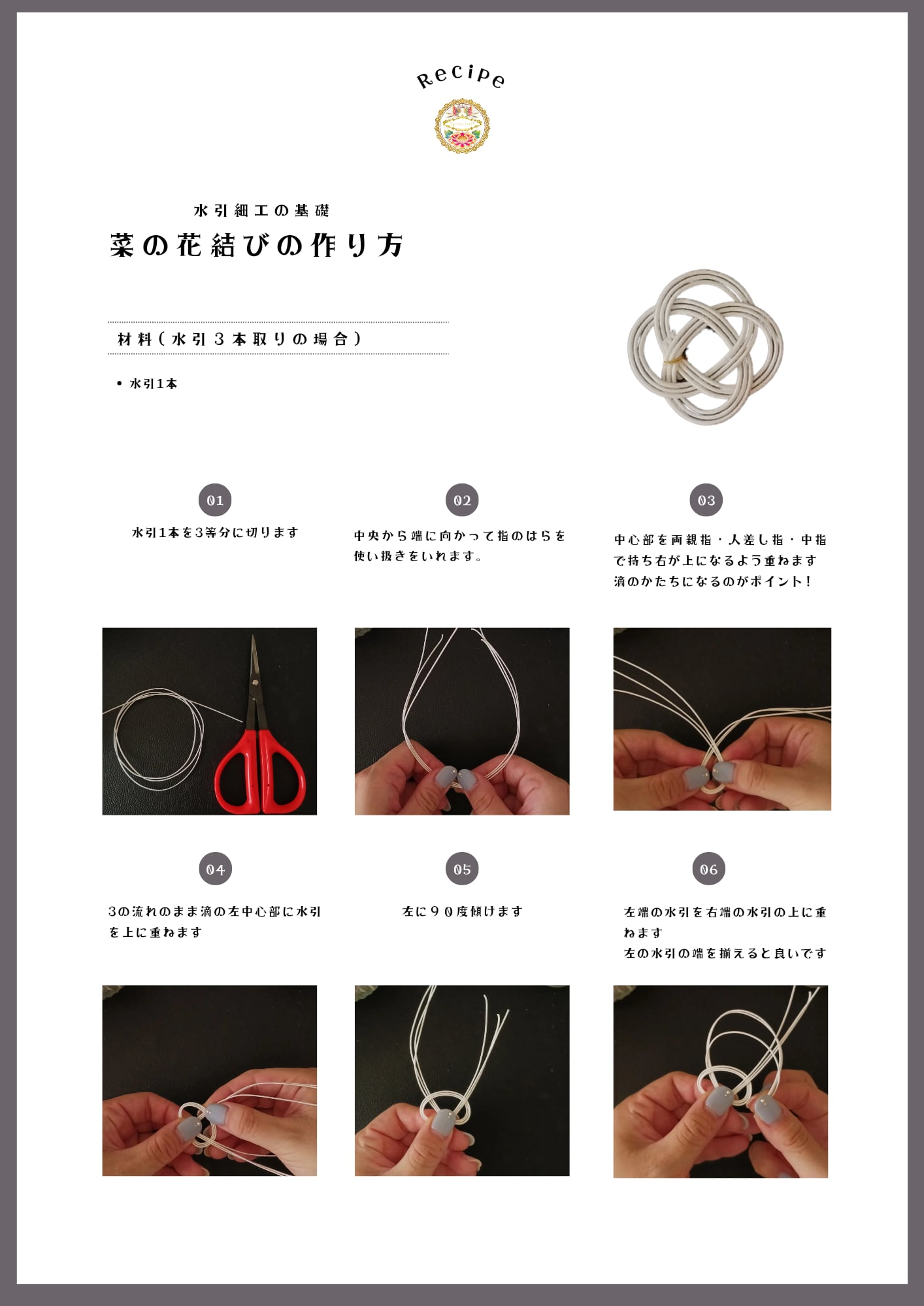 Recipe

水引細工の基礎

菜の花結びの作り方

材料（水引３本取りの場合）

• 水引1本

01

水引1本を3等分に切ります

02

中央から端に向かって指のはらを使い扱きをいれます。

03

中心部を両親指・人差し指・中指で持ち右が上になるよう重ねます
滴のかたちになるのがポイント！

04

3の流れのまま滴の左中心部に水引を上に重ねます

05

左に９０度傾けます

06

左端の水引を右端の水引の上に重ねます
左の水引の端を揃えると良いです