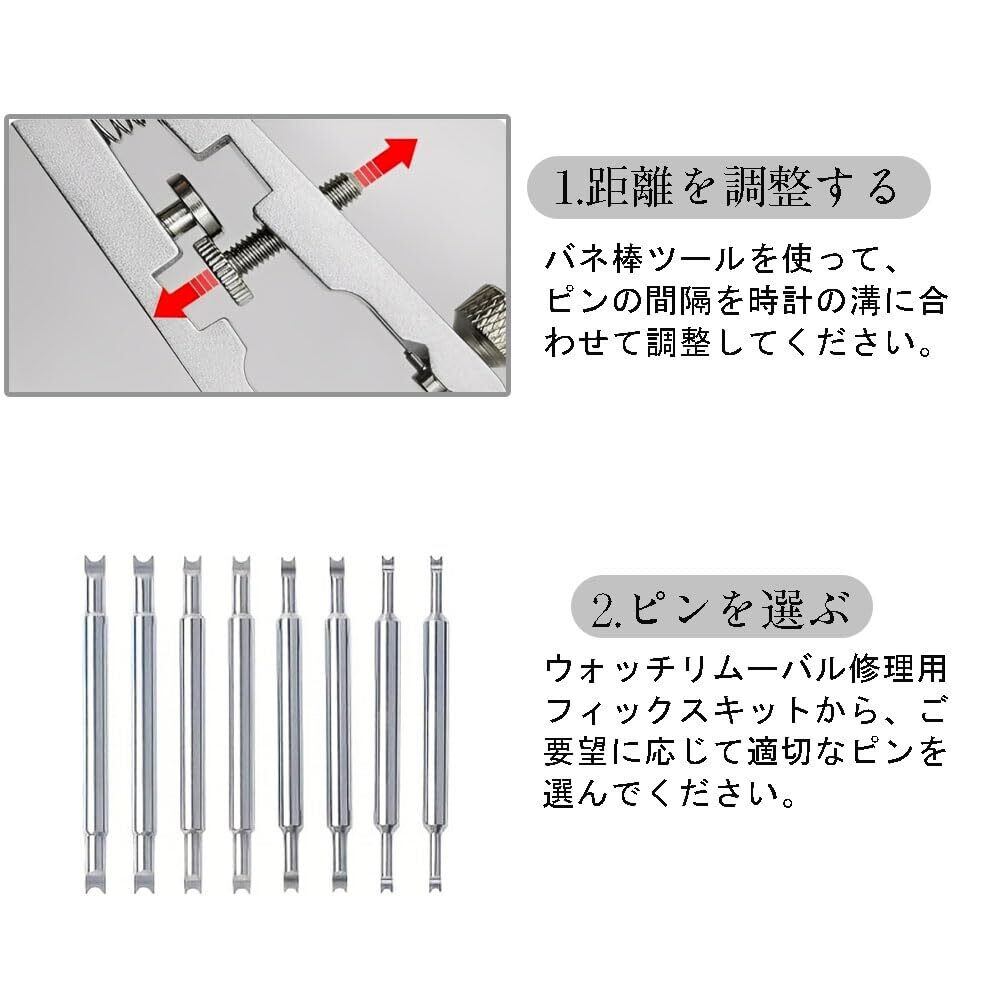 1.距離を調整する

バネ棒ツールを使って、ピンの間隔を時計の溝に合わせて調整してください。

2.ピンを選ぶ

ウォッチリムーバル修理用フィックスキットから、ご要望に応じて適切なピンを選んでください。