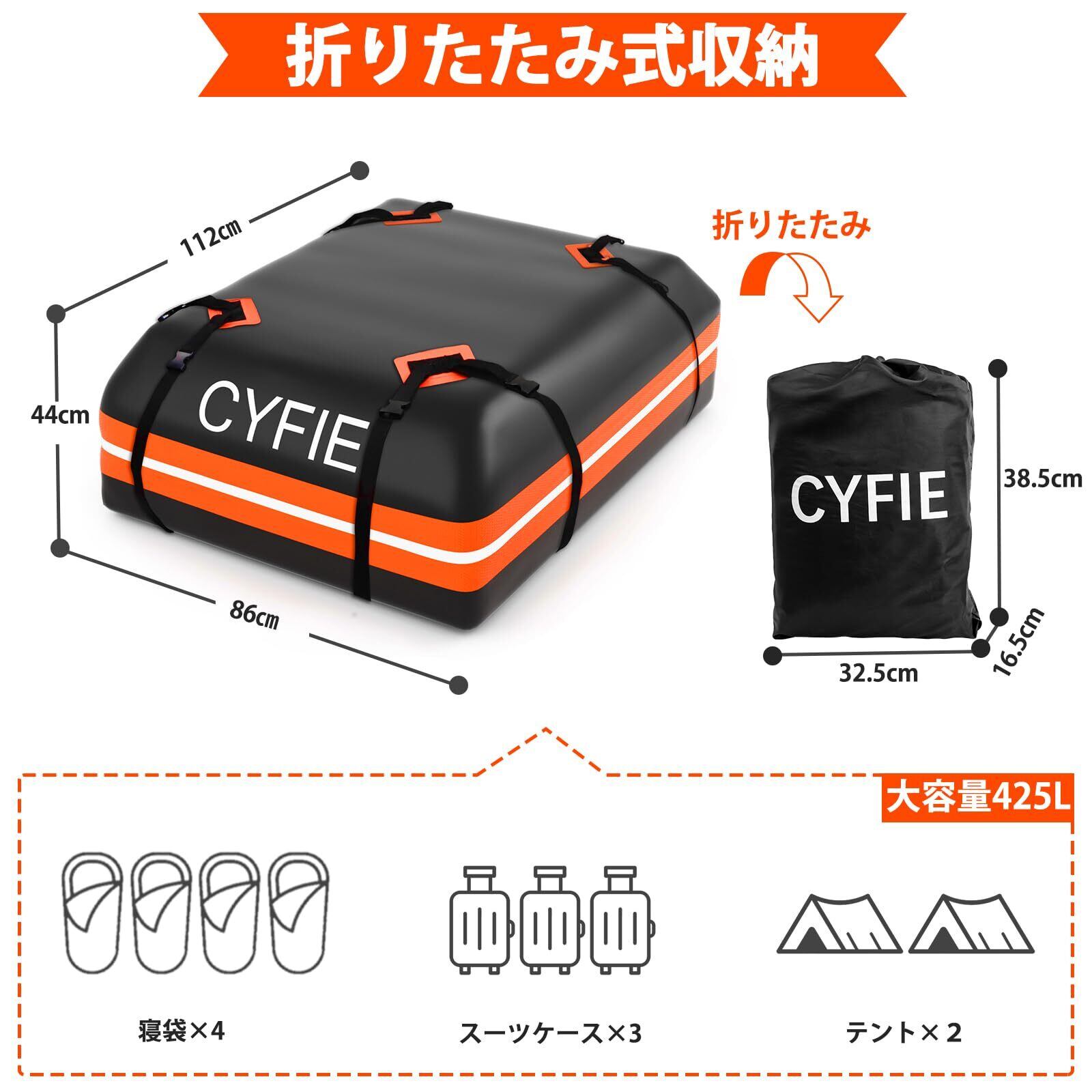 折りたたみ式収納

112cm

44cm

CYFIE

86cm

折りたたみ

CYFIE

38.5cm

32.5cm

16.5cm

大容量425L

寝袋×4

スーツケース×3

テント× 2