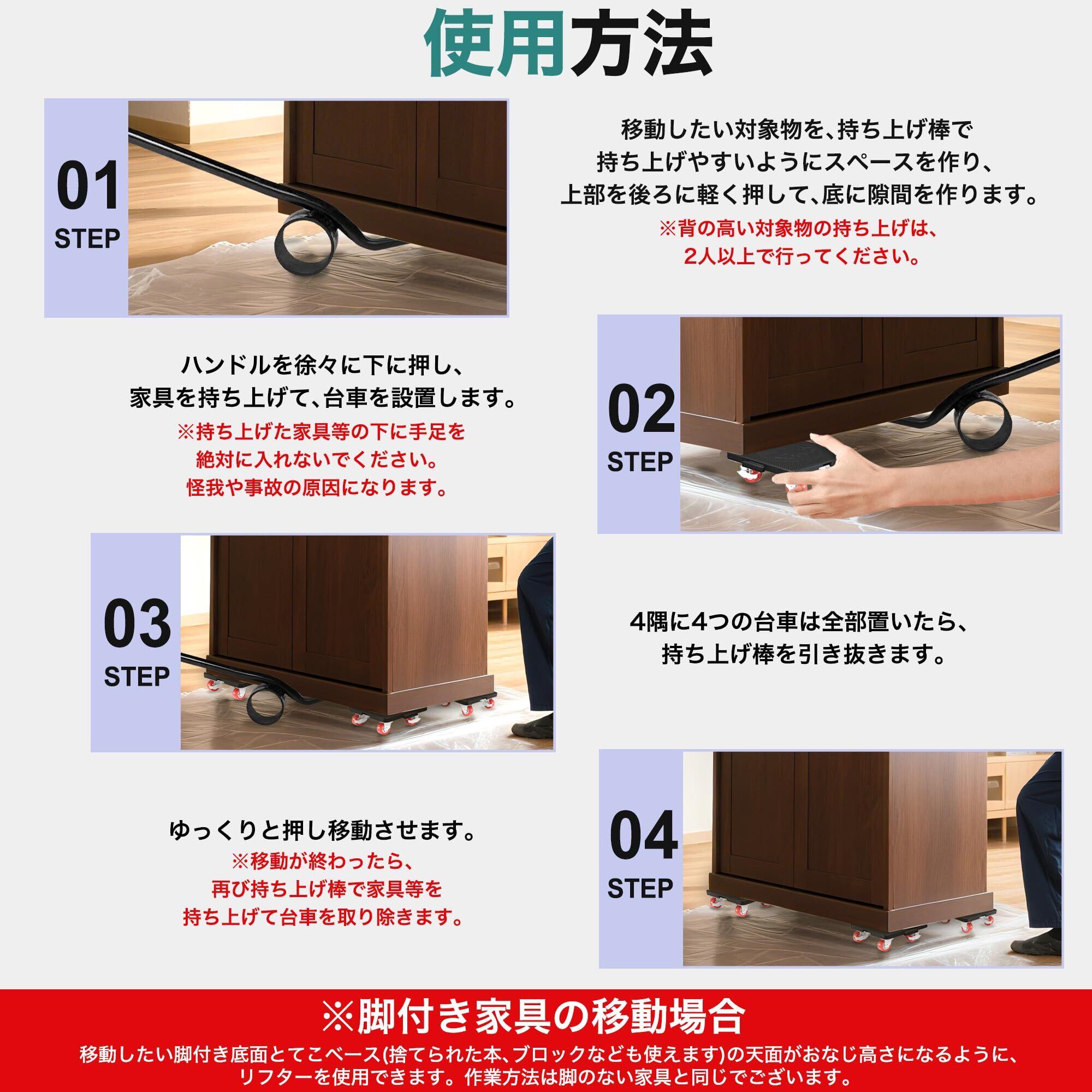 使用方法

01
STEP

移動したい対象物を、持ち上げ棒で持ち上げやすいようにスペースを作り、上部を後ろに軽く押して、底に隙間を作ります。
※背の高い対象物の持ち上げは、2人以上で行ってください。

ハンドルを徐々に下に押し、家具を持ち上げて、台車を設置します。
※持ち上げた家具等の下に手足を絶対に入れないでください。怪我や事故の原因になります。

02
STEP

03
STEP

4隅に4つの台車は全部置いたら、持ち上げ棒を引き抜きます。

ゆっくりと押し移動させます。
※移動が終わったら、再び持ち上げ棒で家具等を持ち上げて台車を取り除きます。

04
STEP

※脚付き家具の移動場合
移動したい脚付き底面とてこベース(捨てられた本、ブロックなども使えます)の天面がおなじ高さになるように、リフターを使用できます。作業方法は脚のない家具と同じでございます。