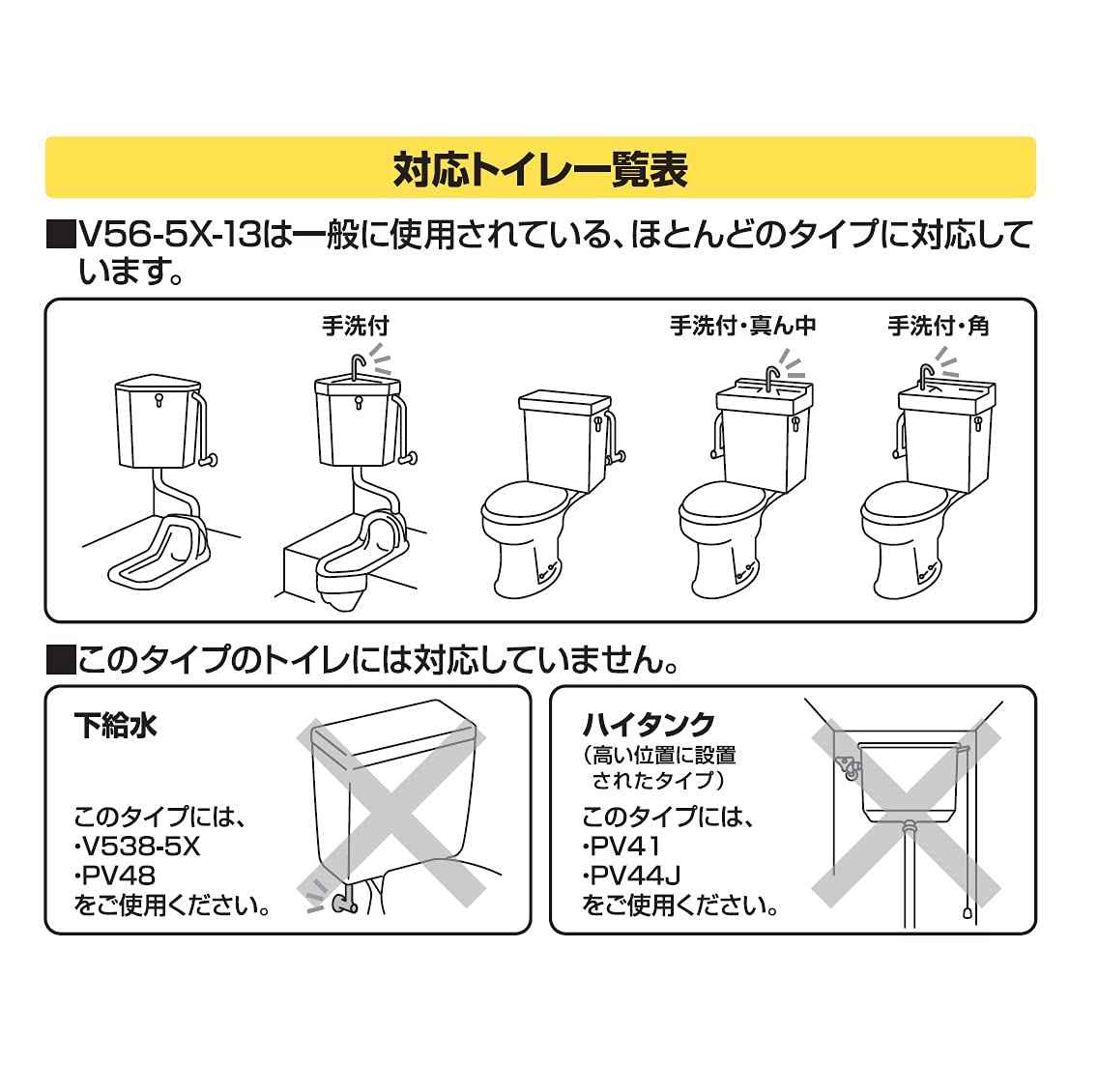 対応トイレ一覧表

■V56-5X-13は一般に使用されている、ほとんどのタイプに対応しています。

手洗付

手洗付・真ん中

手洗付・角

■このタイプのトイレには対応していません。

下給水

このタイプには、
・V538-5X
・PV48
をご使用ください。

ハイタンク
（高い位置に設置されたタイプ）

このタイプには、
・PV41
・PV44J
をご使用ください。