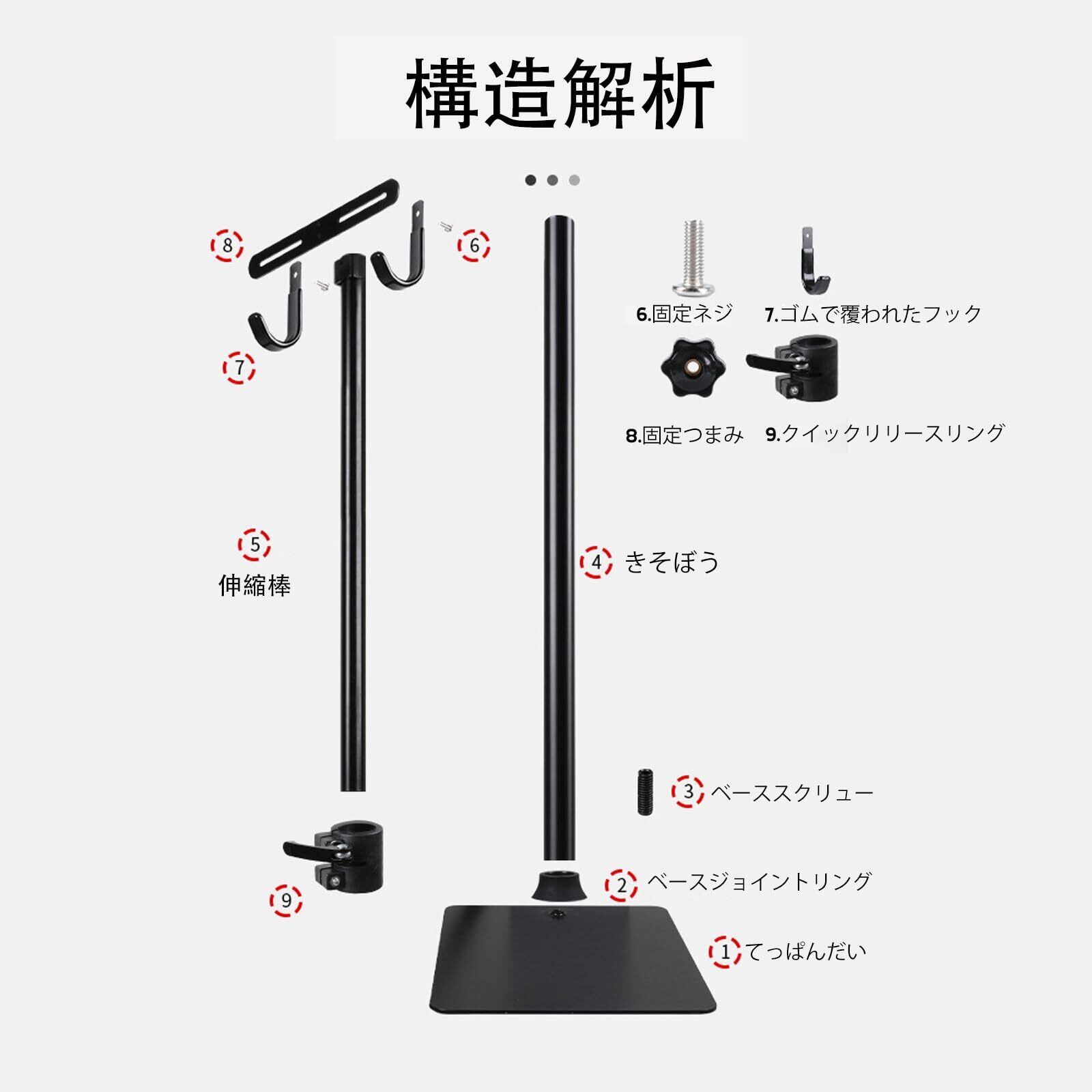 構造解析

8

6

7

6.固定ネジ

7.ゴムで覆われたフック

8.固定つまみ

9.クイックリリースリング

5
伸縮棒

4 きそぼう

3 ベーススクリュー

9

2 ベースジョイントリング

1 てっぱんだい