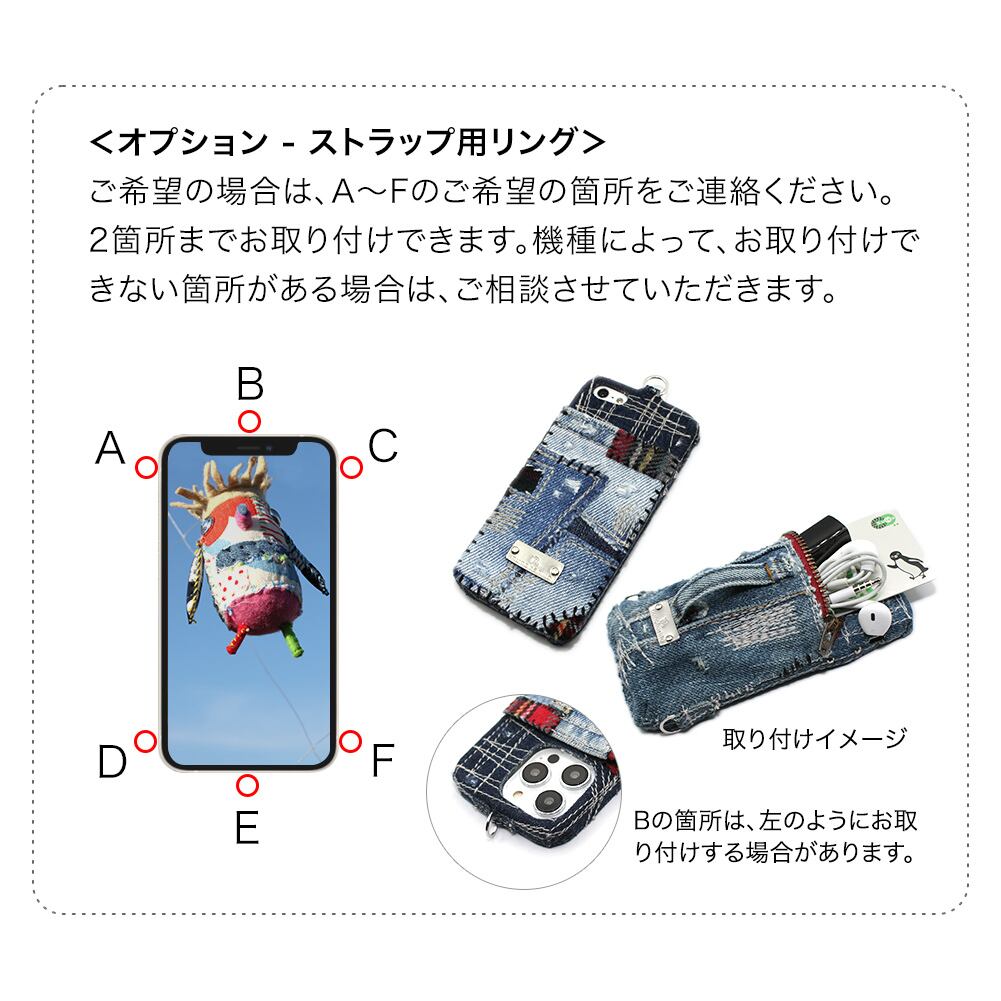 ＜オプション - ストラップ用リング＞
ご希望の場合は、A〜Fのご希望の箇所をご連絡ください。2箇所までお取り付けできます。機種によって、お取り付けできない箇所がある場合は、ご相談させていただきます。

B
A
C
D
F
E

取り付けイメージ

Bの箇所は、左のようにお取り付けする場合があります。