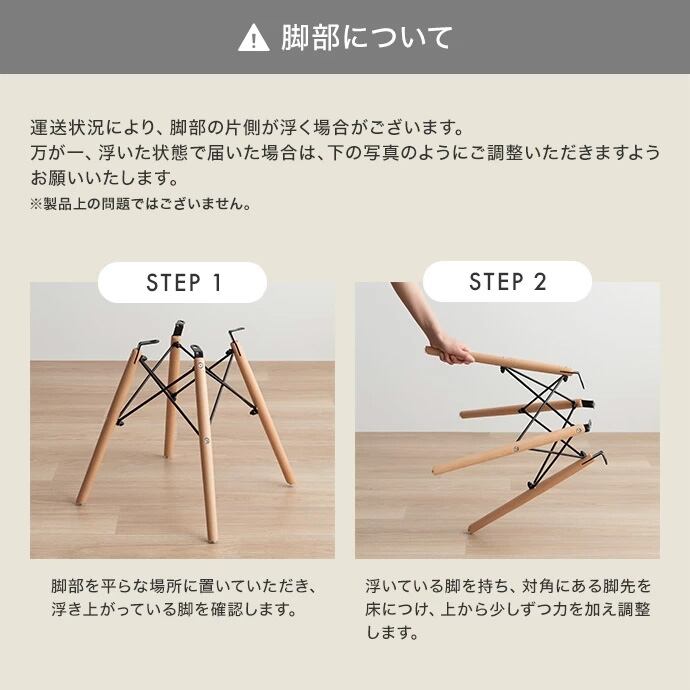 脚部について

運送状況により、脚部の片側が浮く場合がございます。
万が一、浮いた状態で届いた場合は、下の写真のようにご調整いただきますようお願いいたします。
※製品上の問題ではございません。

STEP 1

脚部を平らな場所に置いていただき、浮き上がっている脚を確認します。

STEP 2

浮いている脚を持ち、対角にある脚先を床につけ、上から少しずつ力を加え調整します。