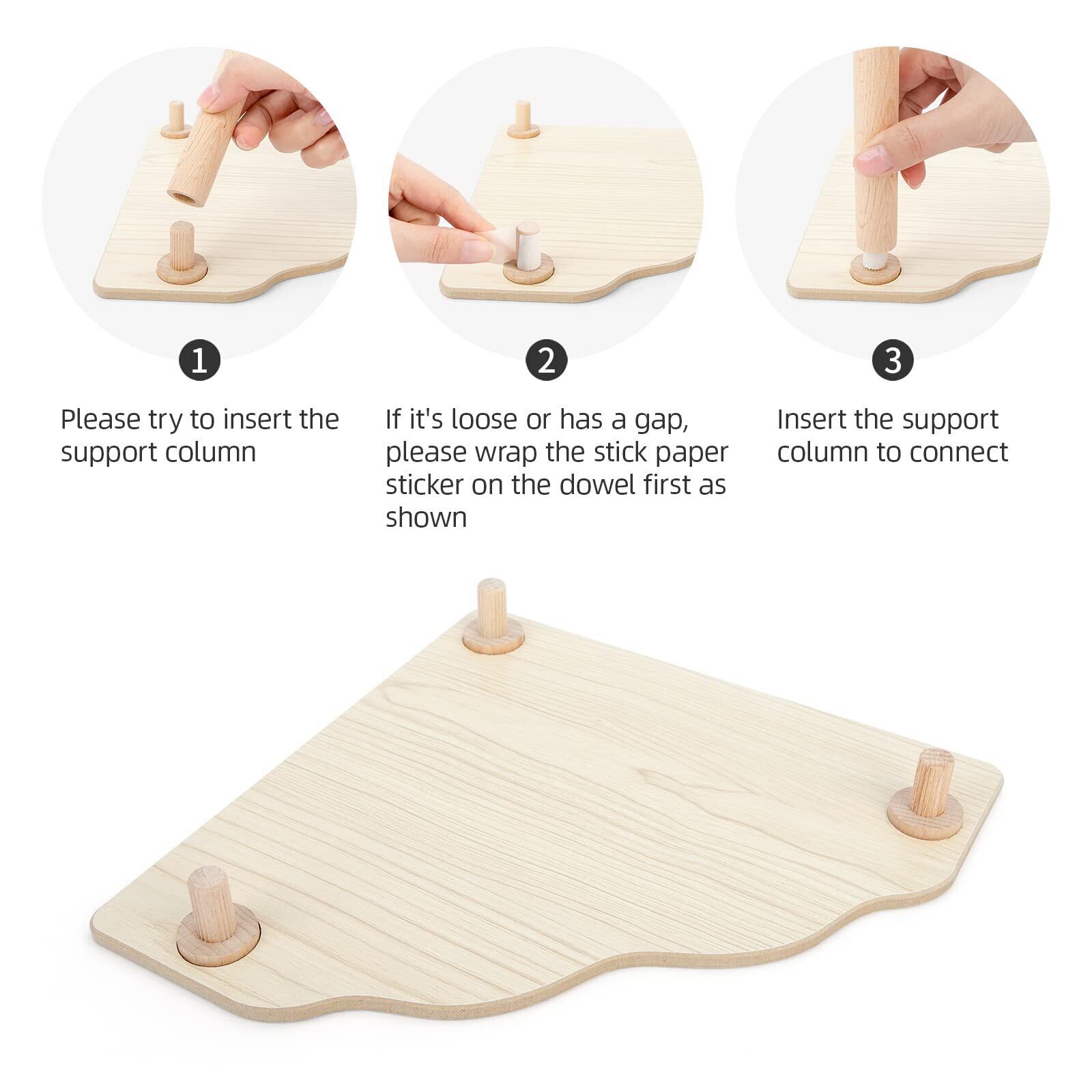 1

Please try to insert the support column

2

If it's loose or has a gap, please wrap the stick paper sticker on the dowel first as shown

3

Insert the support column to connect