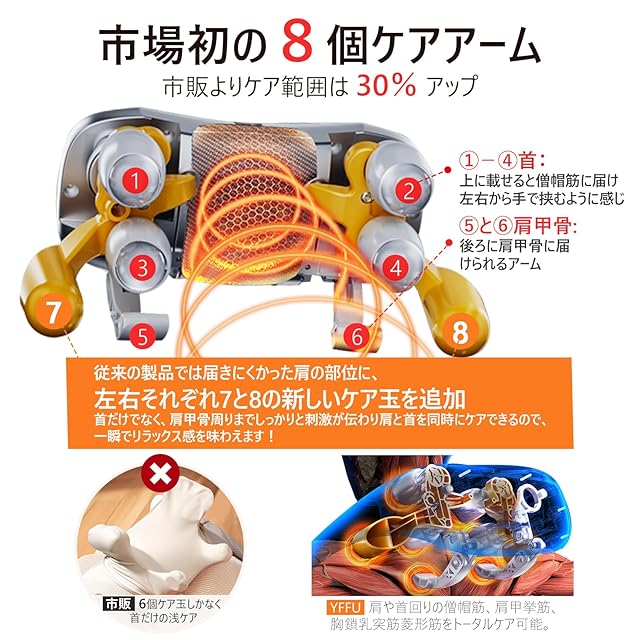 市場初の 8 個ケアアーム
市販よりケア範囲は 30% アップ

1
2
3
4
5
6
7
8

①－④首：
上に載せると僧帽筋に届け左右から手で挟むように感じ

⑤と⑥肩甲骨:
後ろに肩甲骨に届けられるアーム

従来の製品では届きにくかった肩の部位に、
左右それぞれ7と8の新しいケア玉を追加
首だけでなく、肩甲骨周りまでしっかりと刺激が伝わり肩と首を同時にケアできるので、一瞬でリラックス感を味わえます！

市販 6個ケア玉しかなく首だけの浅ケア

YFFU 肩や首回りの僧帽筋、肩甲挙筋、胸鎖乳突筋菱形筋をトータルケア可能。