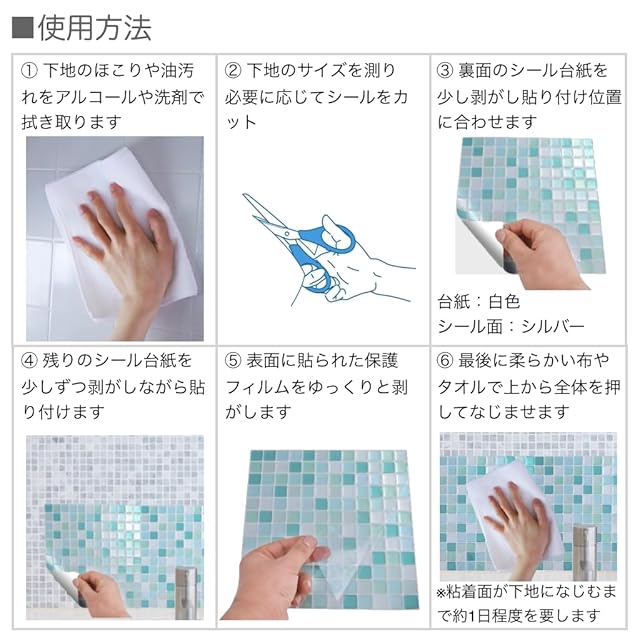 ■使用方法

① 下地のほこりや油汚れをアルコールや洗剤で拭き取ります

② 下地のサイズを測り必要に応じてシールをカット

③ 裏面のシール台紙を少し剥がし貼り付け位置に合わせます

台紙：白色
シール面：シルバー

④ 残りのシール台紙を少しずつ剥がしながら貼り付けます

⑤ 表面に貼られた保護フィルムをゆっくりと剥がします

⑥ 最後に柔らかい布やタオルで上から全体を押してなじませます

※粘着面が下地になじむまで約1日程度を要します