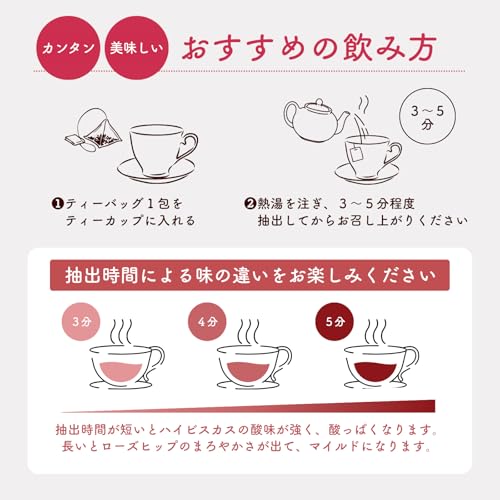 カンタン 美味しい おすすめの飲み方

3～5分

❶ティーバッグ1包をティーカップに入れる

❷熱湯を注ぎ、3～5分程度抽出してからお召し上がりください

抽出時間による味の違いをお楽しみください

3分

4分

5分

抽出時間が短いとハイビスカスの酸味が強く、酸っぱくなります。
長いとローズヒップのまろやかさが出て、マイルドになります。