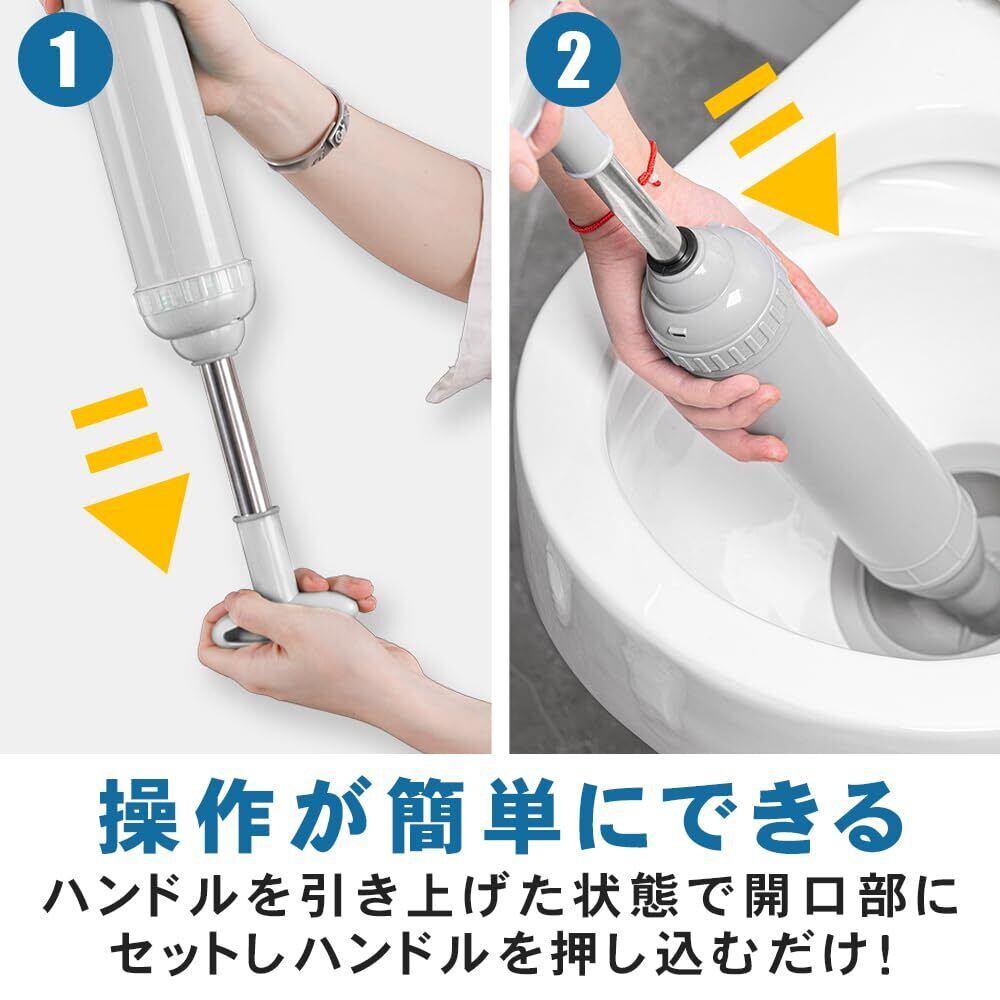 1

2

操作が簡単にできる

ハンドルを引き上げた状態で開口部にセットしハンドルを押し込むだけ!