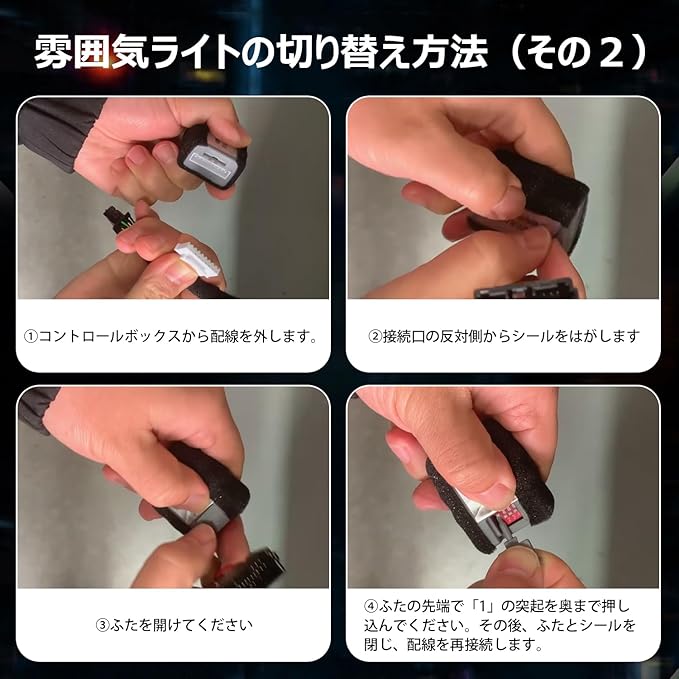 雰囲気ライトの切り替え方法（その２）

①コントロールボックスから配線を外します。

②接続口の反対側からシールをはがします

③ふたを開けてください

④ふたの先端で「1」の突起を奥まで押し込んでください。その後、ふたとシールを閉じ、配線を再接続します。